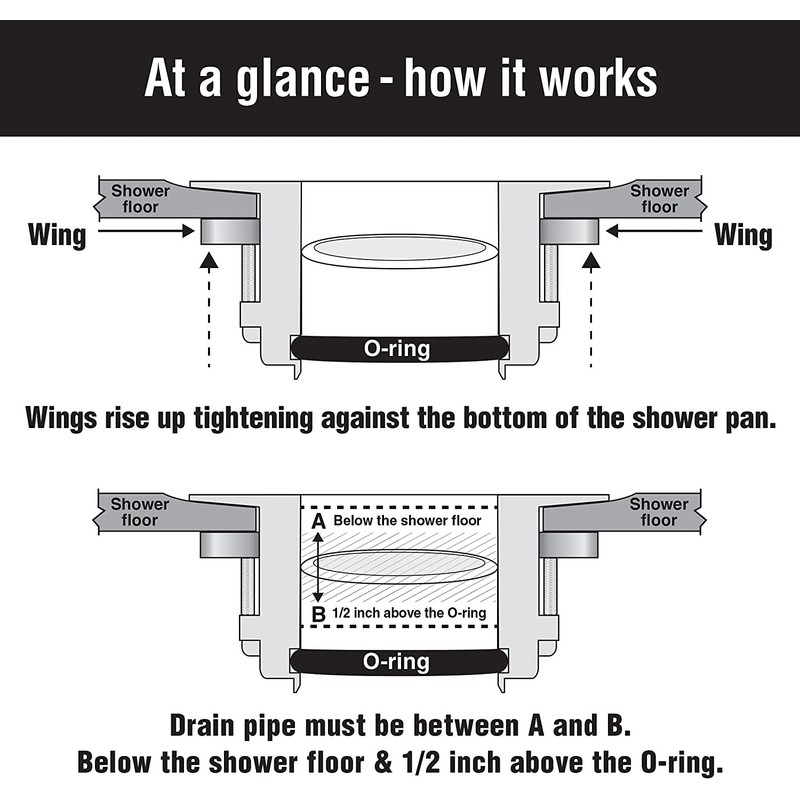 At a glance - how it works

Shower floor

Shower floor

Wing

Wing

O-ring

Wings rise up tightening against the bottom of the shower pan.

Shower floor

Shower floor

A Below the shower floor

B 1/2 inch above the O-ring

O-ring

Drain pipe must be between A and B.
Below the shower floor & 1/2 inch above the O-ring.