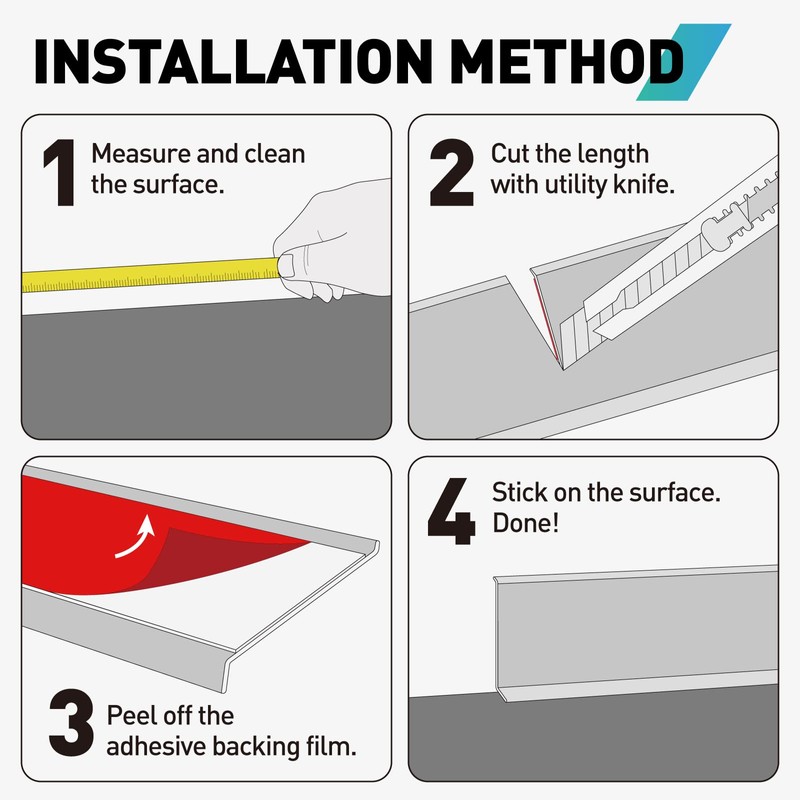 INSTALLATION METHOD

1 Measure and clean the surface.

2 Cut the length with utility knife.

3 Peel off the adhesive backing film.

4 Stick on the surface. Done!