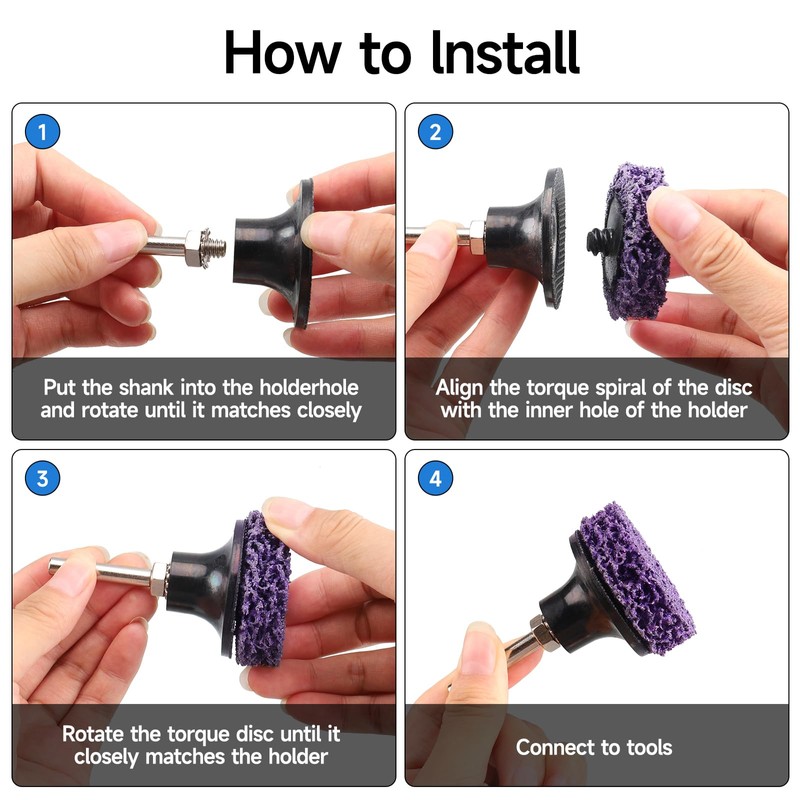 How to Install

1

Put the shank into the holderhole and rotate until it matches closely

2

Align the torque spiral of the disc with the inner hole of the holder

3

Rotate the torque disc until it closely matches the holder

4

Connect to tools