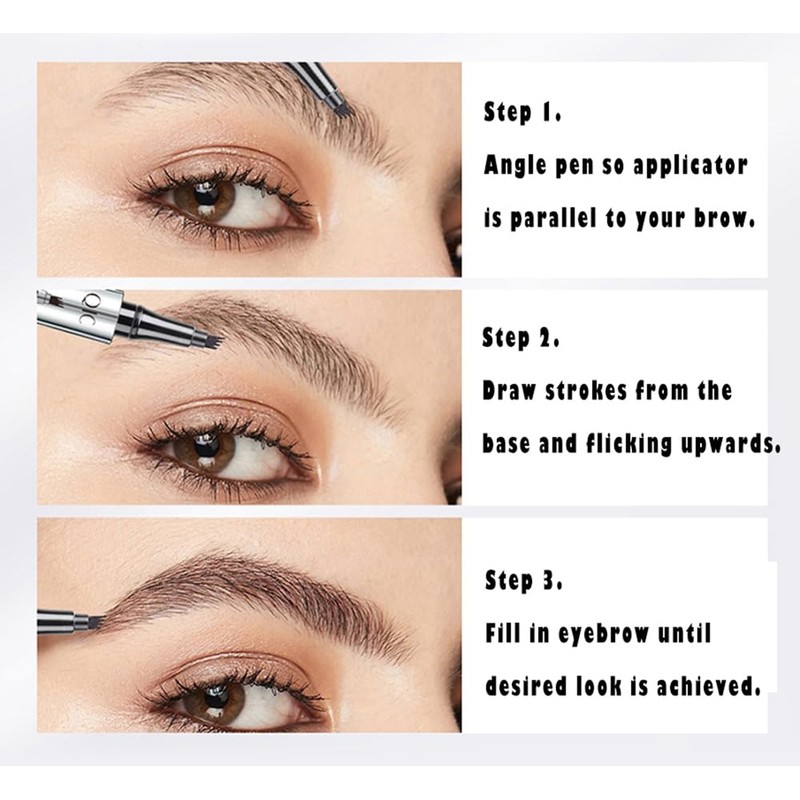 Step 1.
Angle pen so applicator is parallel to your brow.

Step 2.
Draw strokes from the base and flicking upwards.

Step 3.
Fill in eyebrow until desired look is achieved.