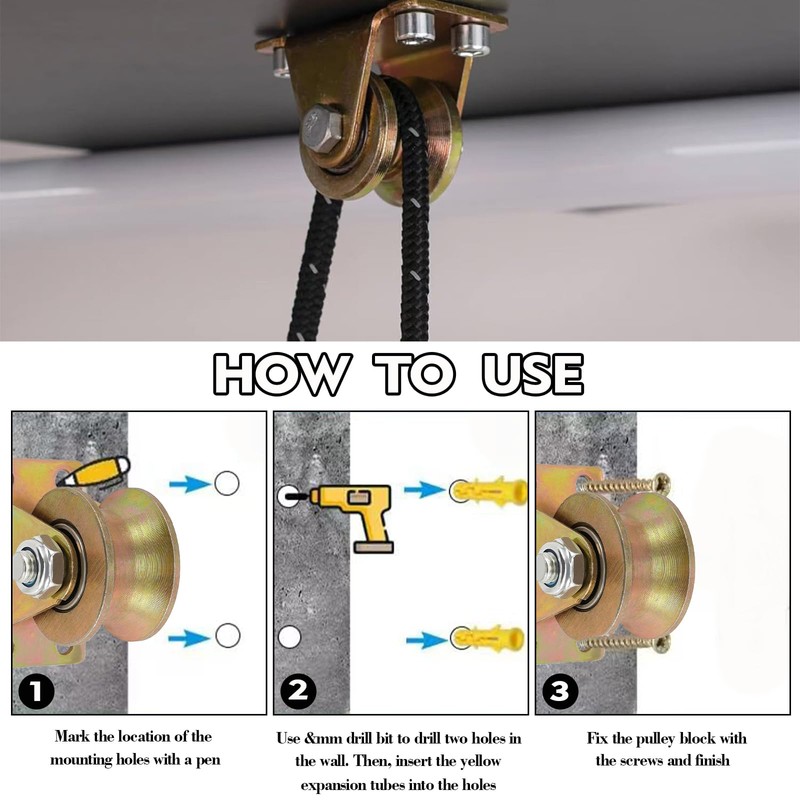 HOW TO USE

1

Mark the location of the mounting holes with a pen

2

Use &mm drill bit to drill two holes in the wall. Then, insert the yellow expansion tubes into the holes

3

Fix the pulley block with the screws and finish