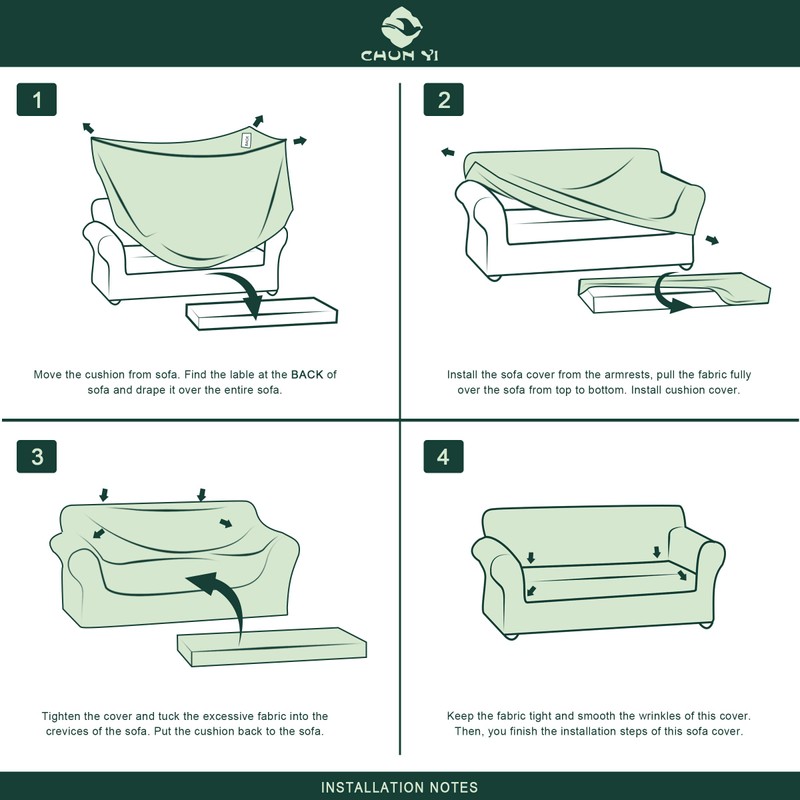 CHUN YI

1

BACK

Move the cushion from sofa. Find the lable at the BACK of sofa and drape it over the entire sofa.

2

Install the sofa cover from the armrests, pull the fabric fully over the sofa from top to bottom. Install cushion cover.

3

Tighten the cover and tuck the excessive fabric into the crevices of the sofa. Put the cushion back to the sofa.

4

Keep the fabric tight and smooth the wrinkles of this cover. Then, you finish the installation steps of this sofa cover.

INSTALLATION NOTES