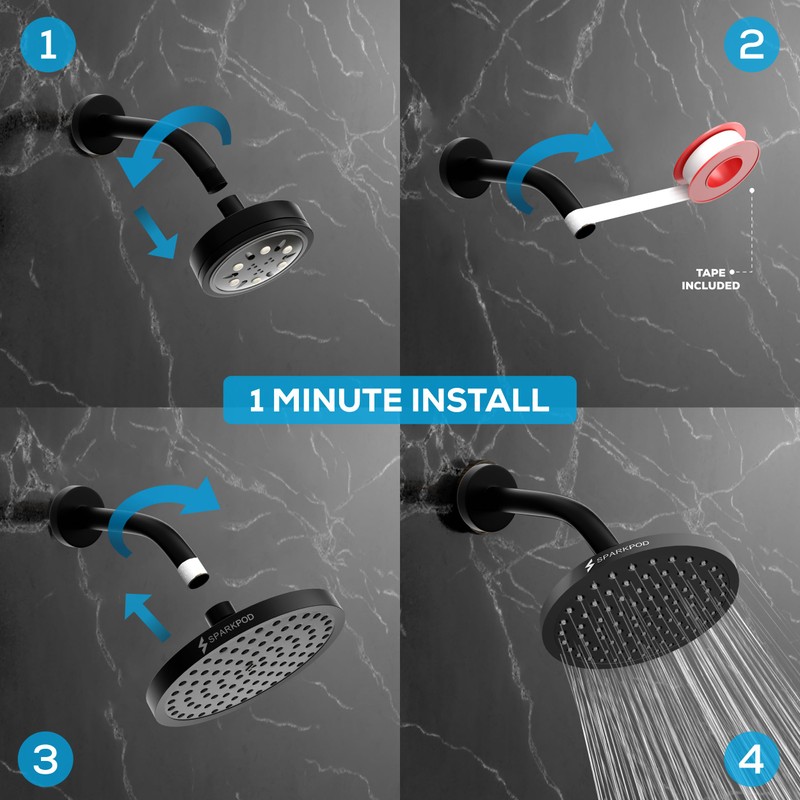 1

2

TAPE INCLUDED

1 MINUTE INSTALL

SPARKPOD

SPARKPOD

3

4