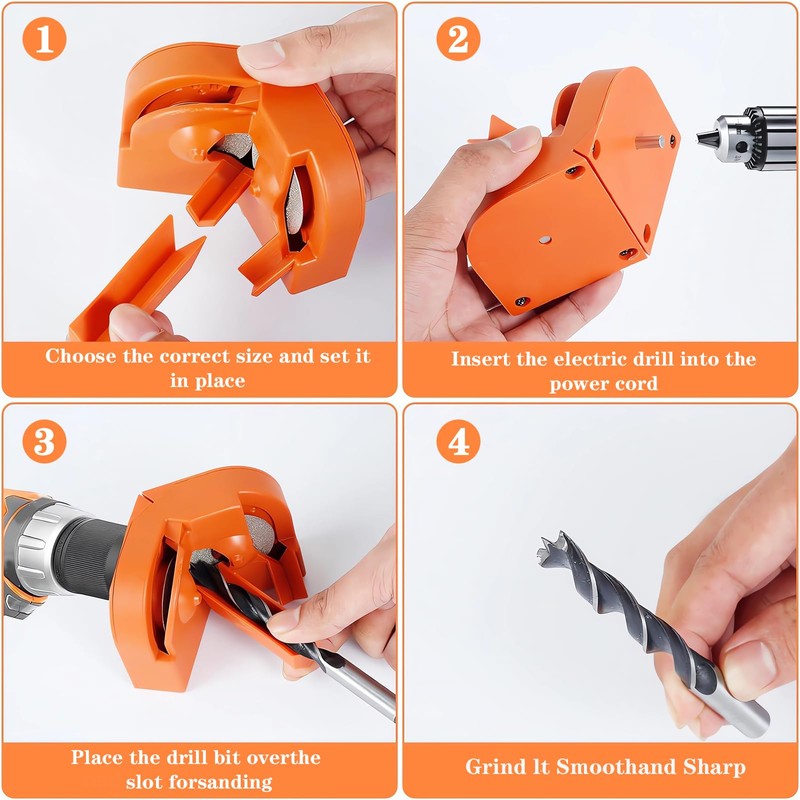 1

Choose the correct size and set it in place

2

Insert the electric drill into the power cord

3

Place the drill bit overthe slot forsanding

4

Grind lt Smoothand Sharp