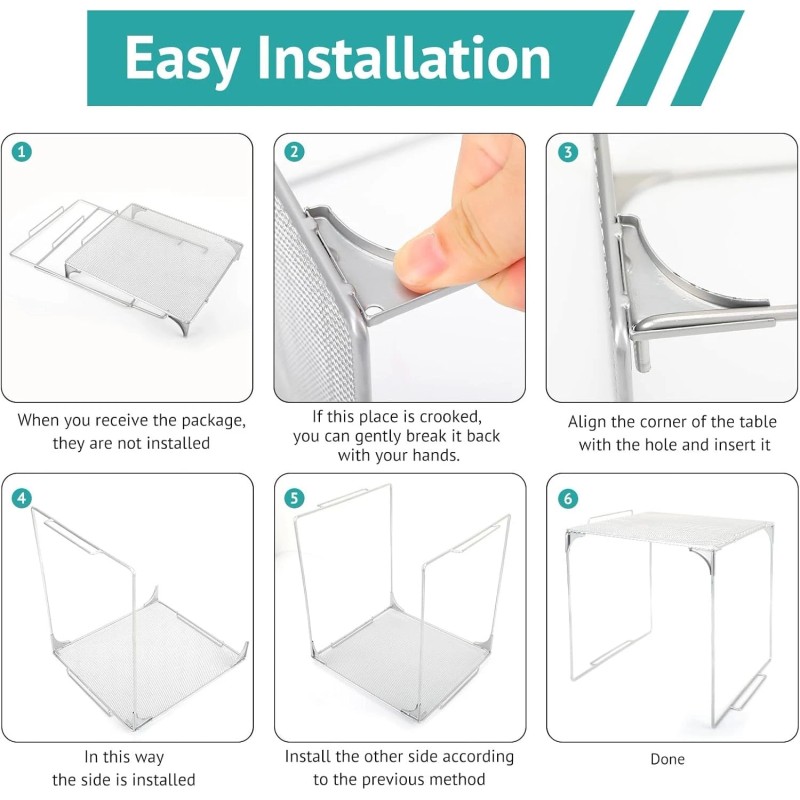 Easy Installation

1

When you receive the package, they are not installed

2

If this place is crooked, you can gently break it back with your hands.

3

Align the corner of the table with the hole and insert it

4

In this way the side is installed

5

Install the other side according to the previous method

6

Done