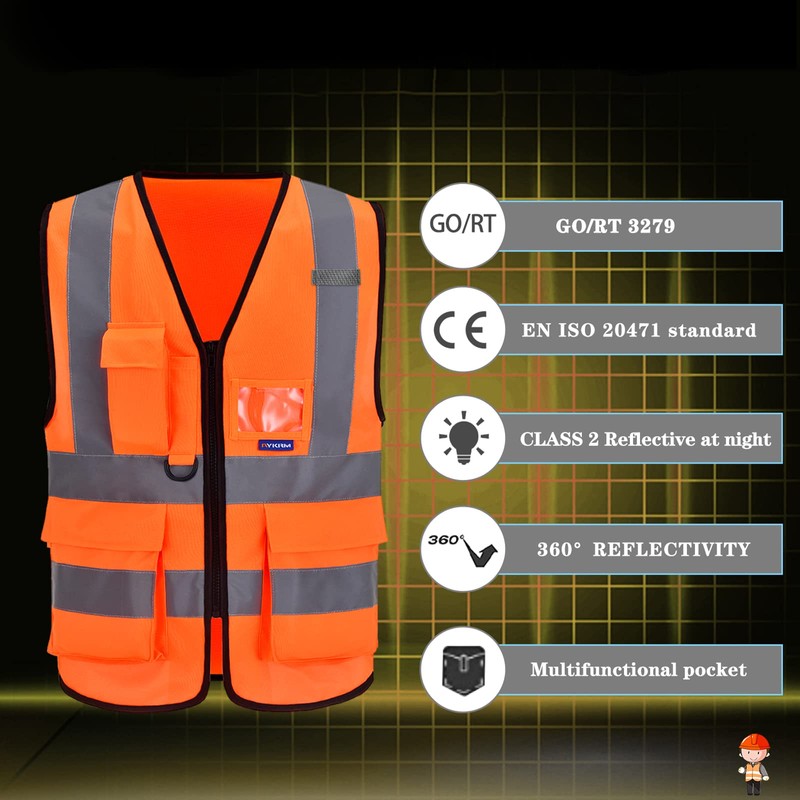 AYKRM

GO/RT

GO/RT 3279

CE

EN ISO 20471 standard

CLASS 2 Reflective at night

360°

360° REFLECTIVITY

Multifunctional pocket