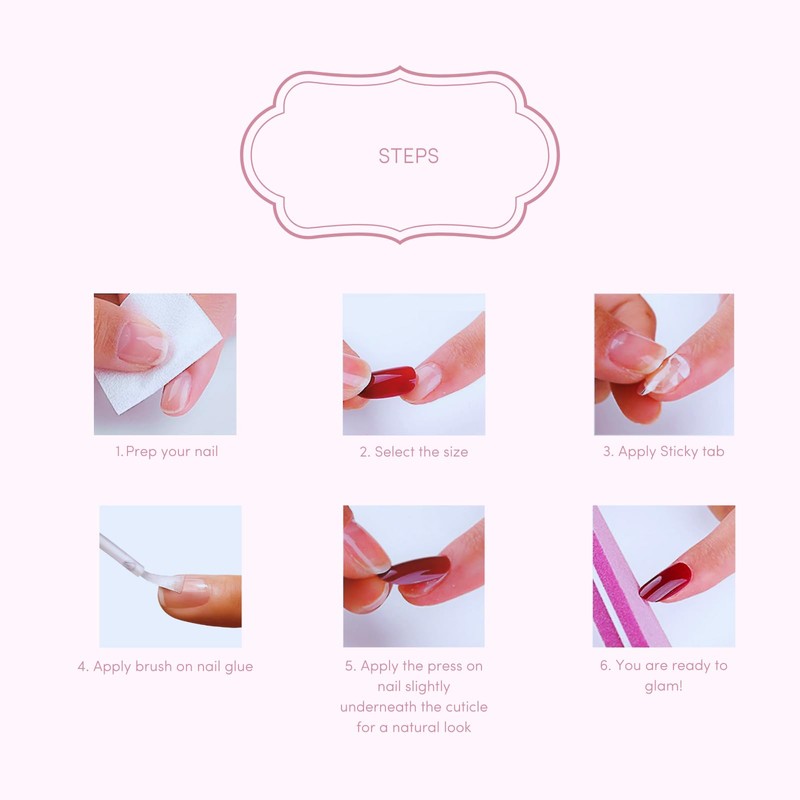 STEPS

1. Prep your nail

2. Select the size

3. Apply Sticky tab

4. Apply brush on nail glue

5. Apply the press on nail slightly underneath the cuticle for a natural look

6. You are ready to glam!