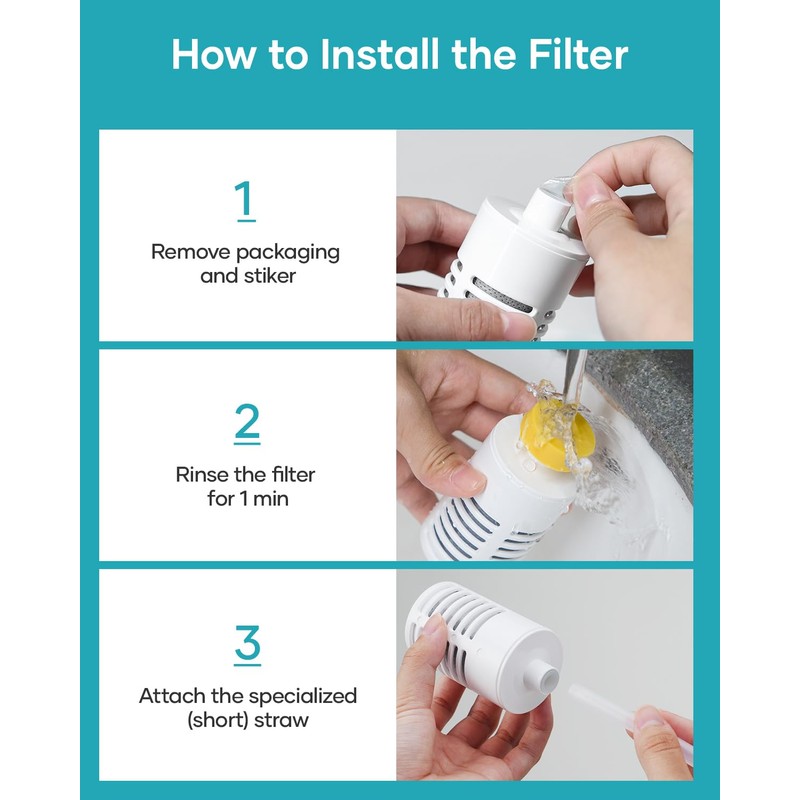 How to Install the Filter

1

Remove packaging and stiker

2

Rinse the filter for 1 min

3

Attach the specialized (short) straw