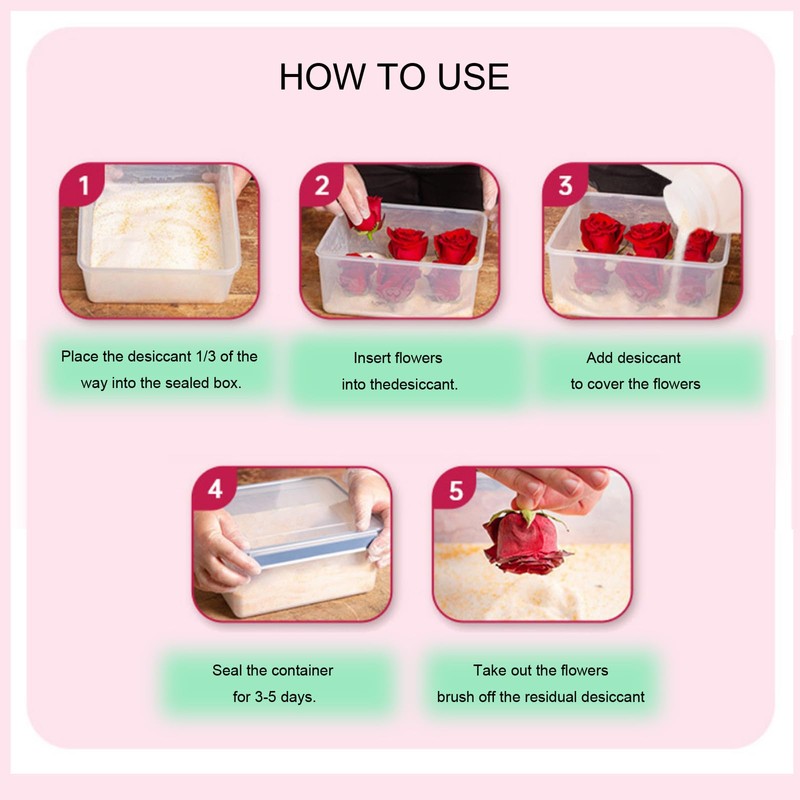 HOW TO USE

1

Place the desiccant 1/3 of the way into the sealed box.

2

Insert flowers into thedesiccant.

3

Add desiccant to cover the flowers

4

Seal the container for 3-5 days.

5

Take out the flowers brush off the residual desiccant