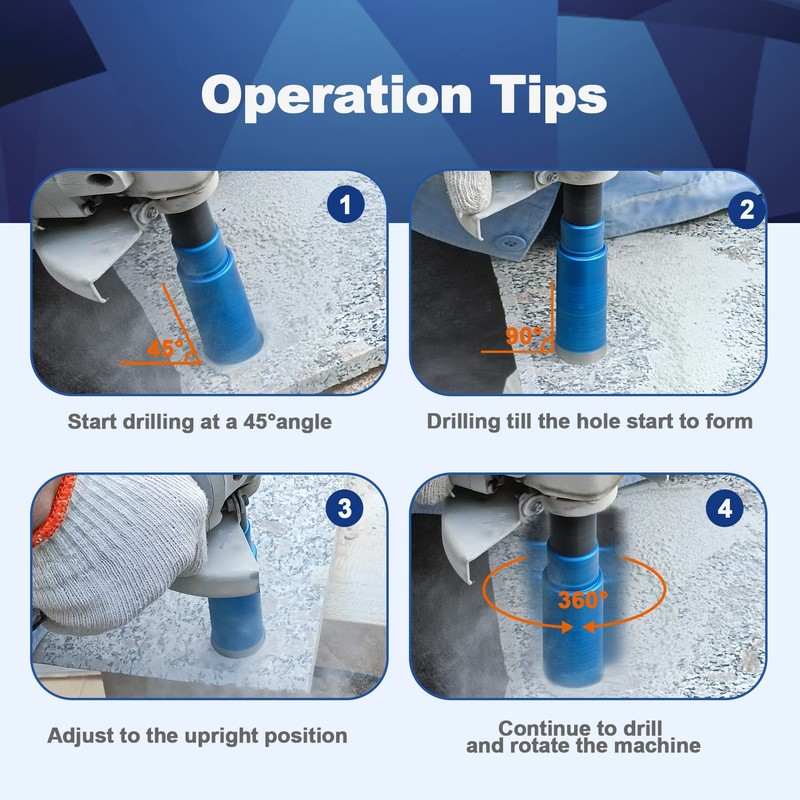 Operation Tips

1

45°

Start drilling at a 45°angle

2

90°

Drilling till the hole start to form

3

Adjust to the upright position

4

360°

Continue to drill and rotate the machine