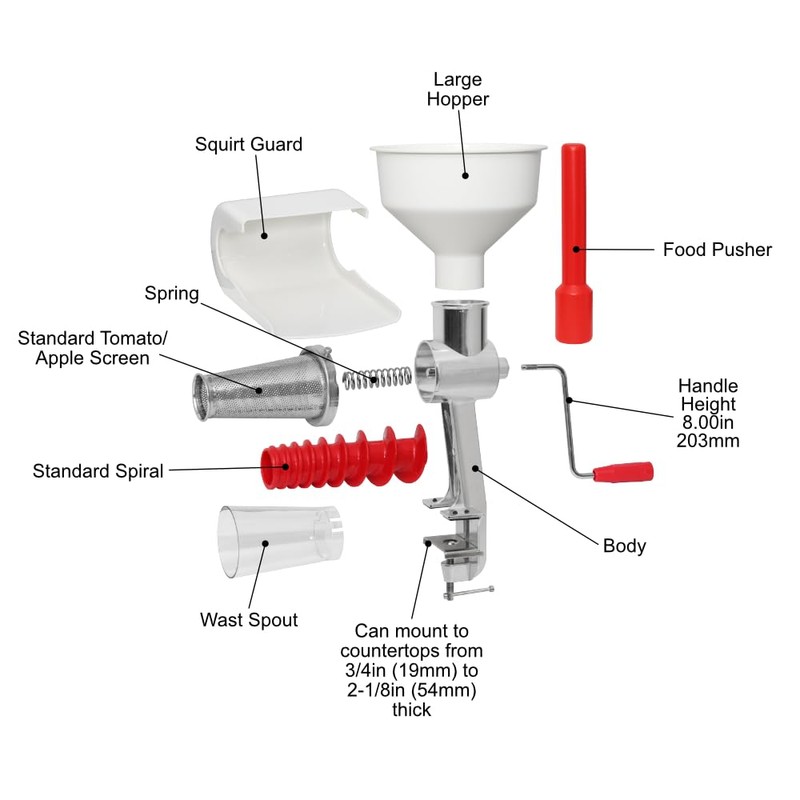 Large Hopper

Squirt Guard

Food Pusher

Spring

Standard Tomato/ Apple Screen

Handle Height 8.00in 203mm

Standard Spiral

Body

Wast Spout

Can mount to countertops from 3/4in (19mm) to 2-1/8in (54mm) thick