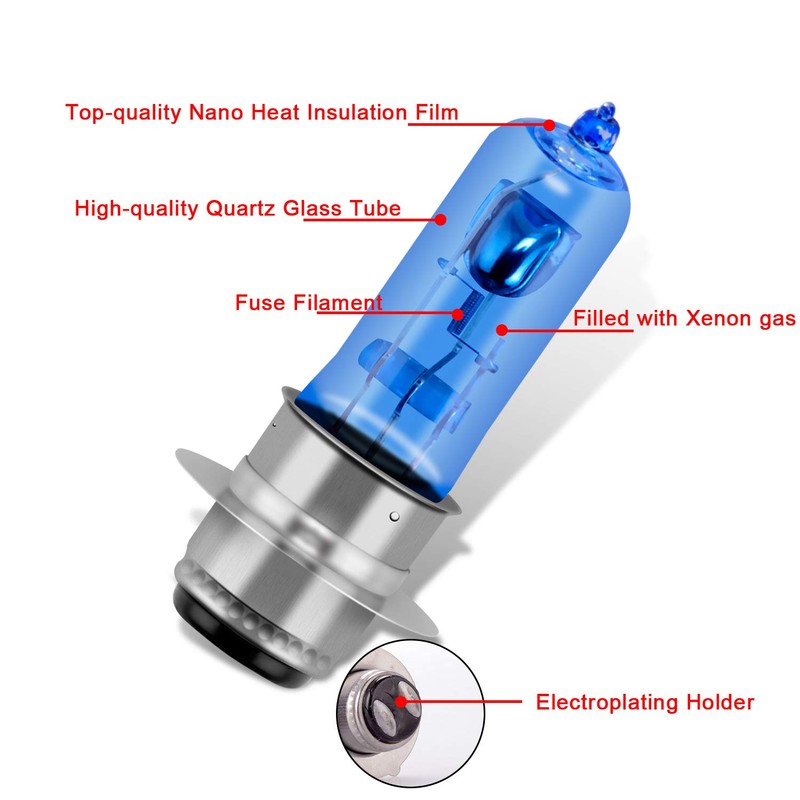 Top-quality Nano Heat Insulation Film

High-quality Quartz Glass Tube

Fuse Filament

Filled with Xenon gas

Electroplating Holder