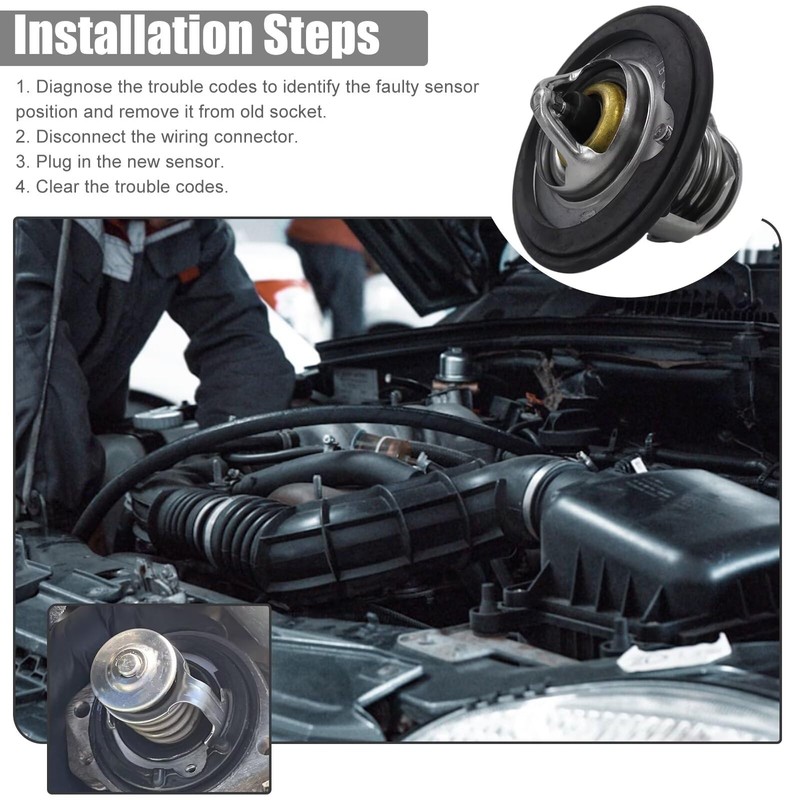 Installation Steps

1. Diagnose the trouble codes to identify the faulty sensor position and remove it from old socket.
2. Disconnect the wiring connector.
3. Plug in the new sensor.
4. Clear the trouble codes.