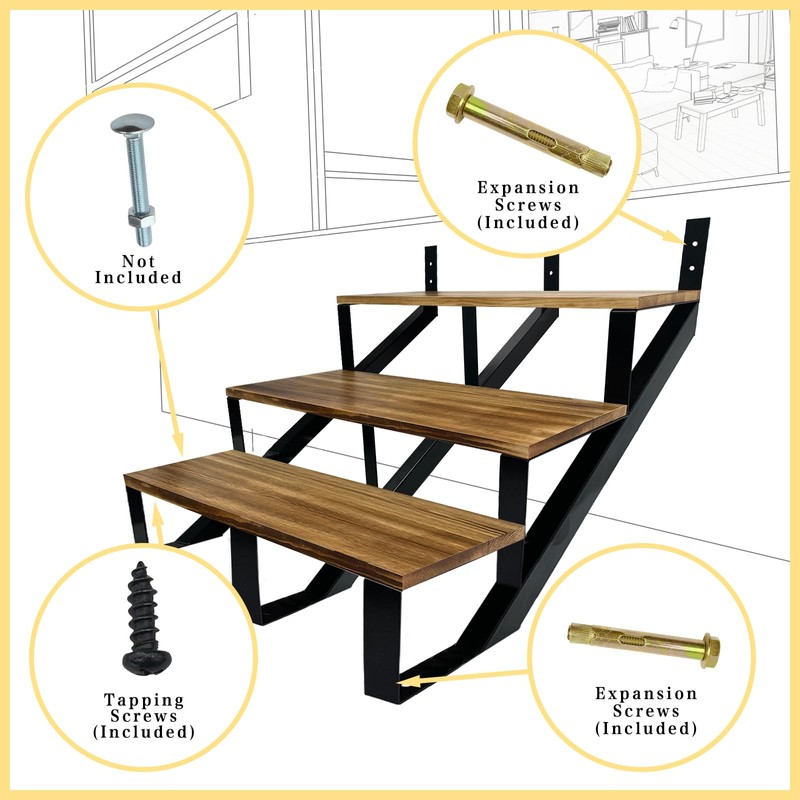 Not Included

Expansion Screws (Included)

Tapping Screws (Included)

Expansion Screws (Included)