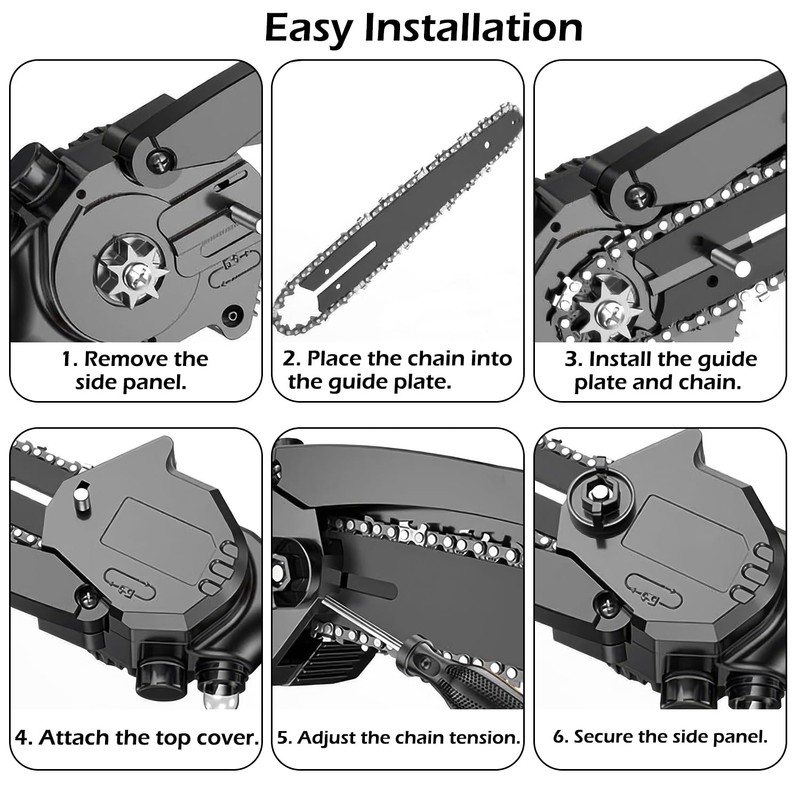 Easy Installation

1. Remove the side panel.

2. Place the chain into the guide plate.

3. Install the guide plate and chain.

4. Attach the top cover.

5. Adjust the chain tension.

6. Secure the side panel.