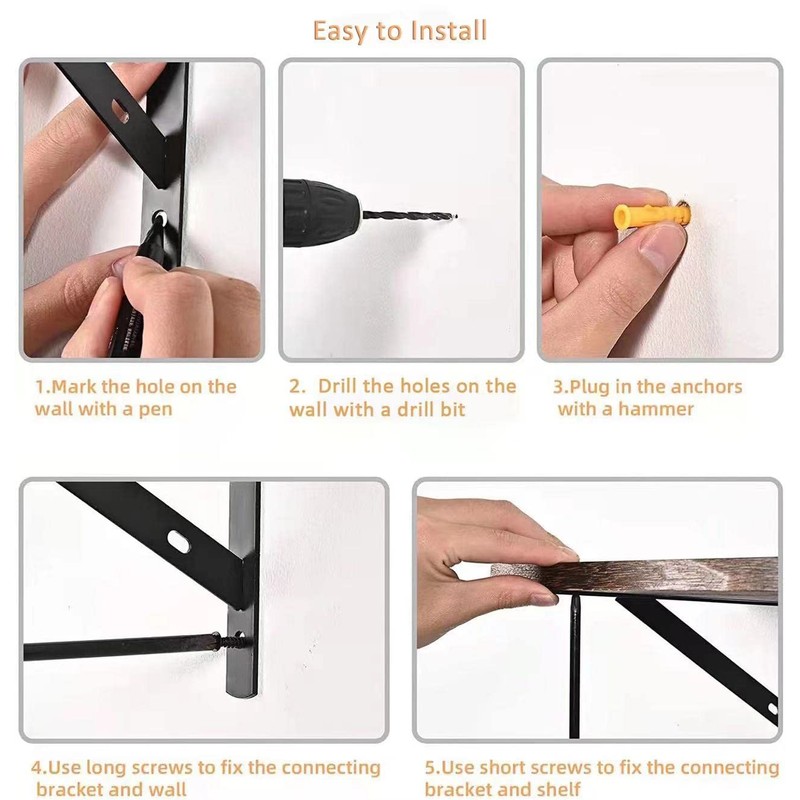 Easy to Install

1.Mark the hole on the wall with a pen

2. Drill the holes on the wall with a drill bit

3.Plug in the anchors with a hammer

4.Use long screws to fix the connecting bracket and wall

5.Use short screws to fix the connecting bracket and shelf