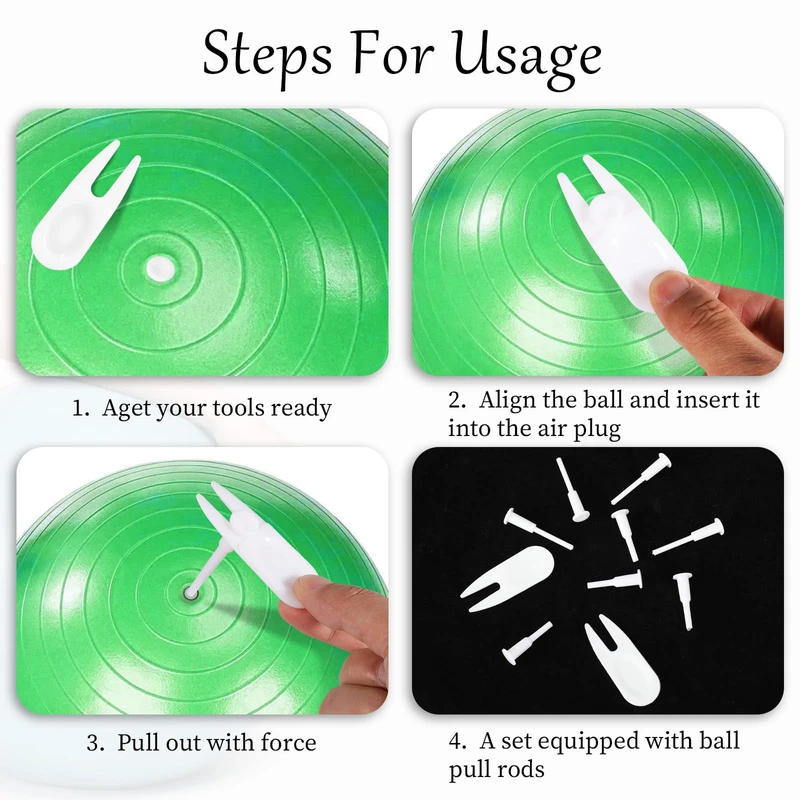 Steps For Usage

1. Aget your tools ready

2. Align the ball and insert it into the air plug

3. Pull out with force

4. A set equipped with ball pull rods