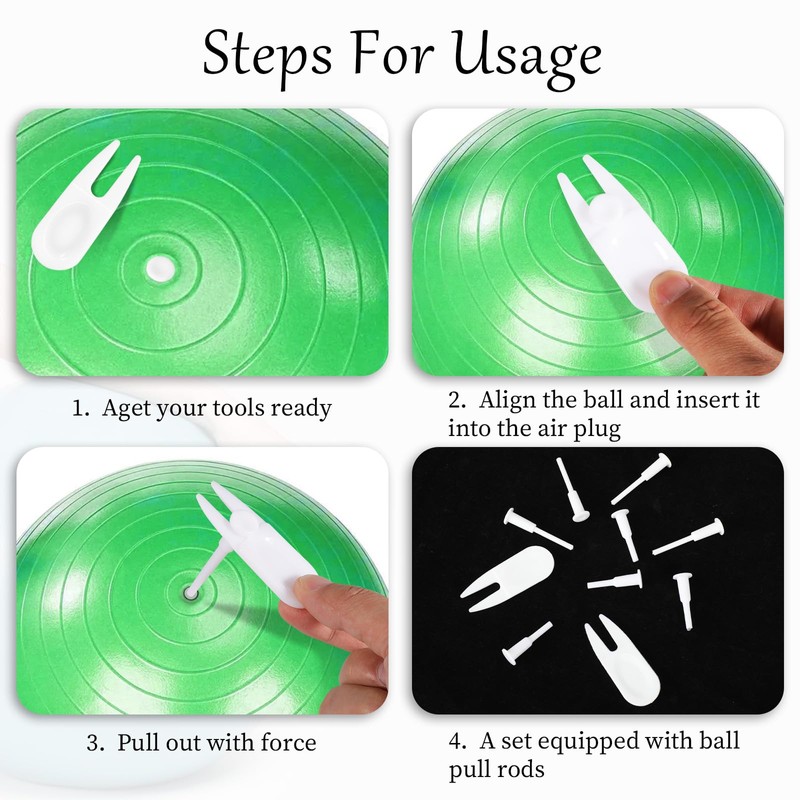 Steps For Usage

1. Aget your tools ready

2. Align the ball and insert it into the air plug

3. Pull out with force

4. A set equipped with ball pull rods