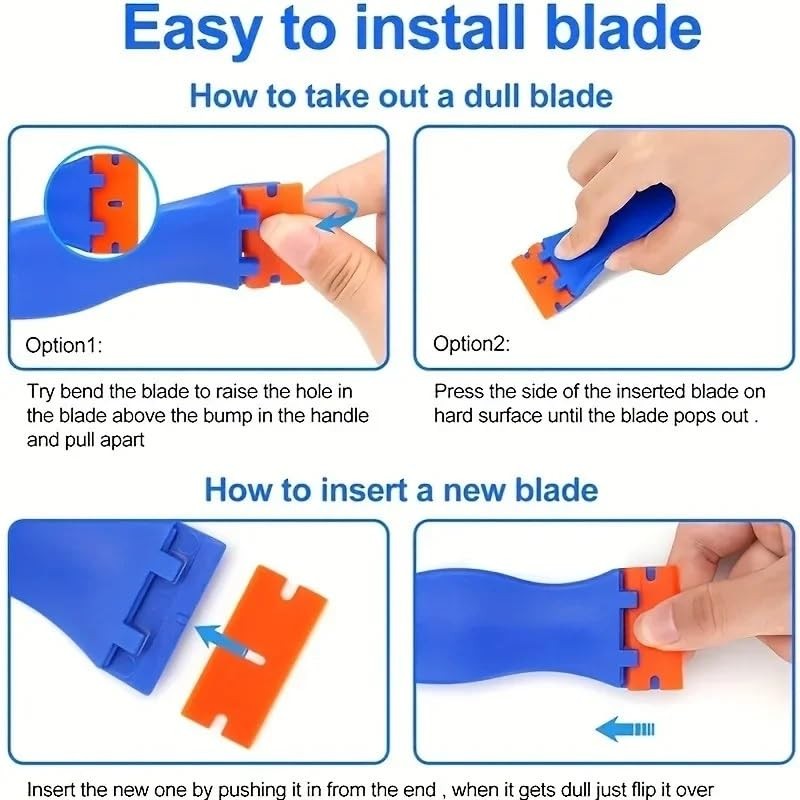 Easy to install blade

How to take out a dull blade

Option1:

Try bend the blade to raise the hole in the blade above the bump in the handle and pull apart

Option2:

Press the side of the inserted blade on hard surface until the blade pops out .

How to insert a new blade

Insert the new one by pushing it in from the end , when it gets dull just flip it over