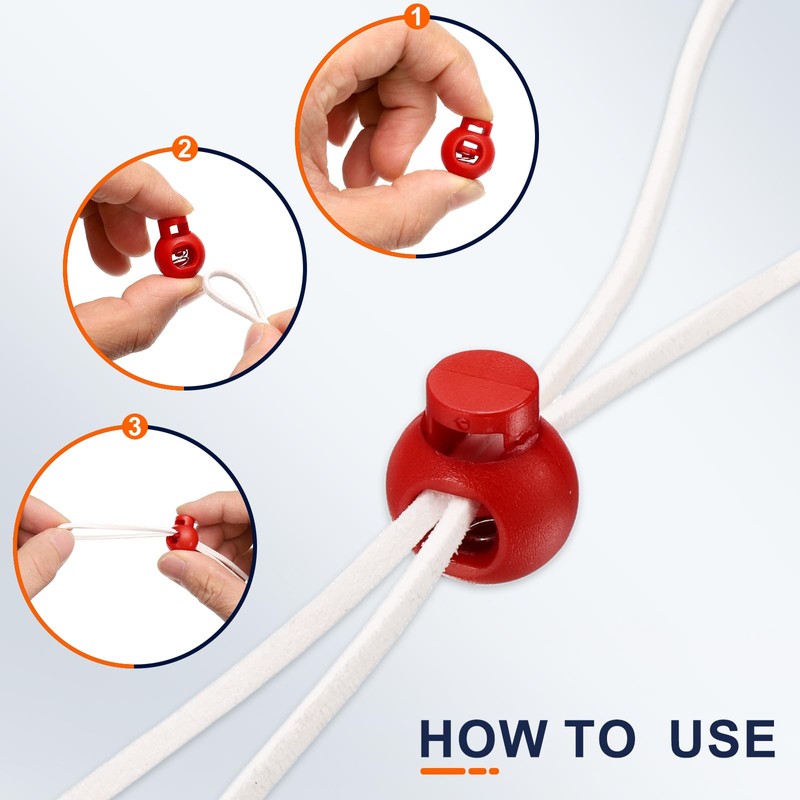 1

2

3

HOW TO USE