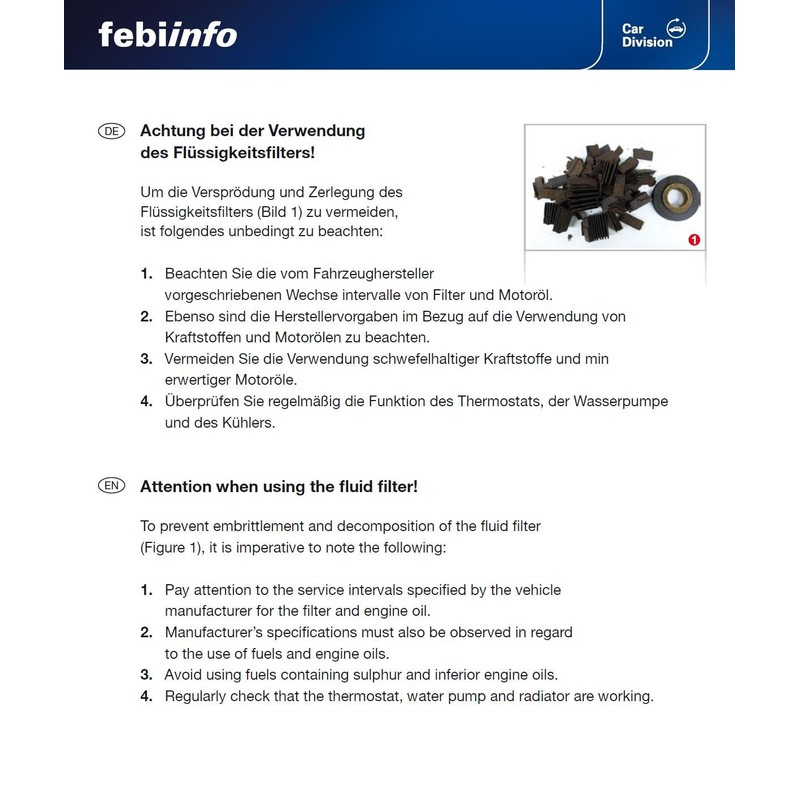 febiinfo

Car Division

DE Achtung bei der Verwendung des Flüssigkeitsfilters!

Um die Versprödung und Zerlegung des Flüssigkeitsfilters (Bild 1) zu vermeiden, ist folgendes unbedingt zu beachten:

1

1. Beachten Sie die vom Fahrzeughersteller vorgeschriebenen Wechse intervalle von Filter und Motoröl.
2. Ebenso sind die Herstellervorgaben im Bezug auf die Verwendung von Kraftstoffen und Motorölen zu beachten.
3. Vermeiden Sie die Verwendung schwefelhaltiger Kraftstoffe und min erwertiger Motoröle.
4. Überprüfen Sie regelmäßig die Funktion des Thermostats, der Wasserpumpe und des Kühlers.

EN Attention when using the fluid filter!

To prevent embrittlement and decomposition of the fluid filter (Figure 1), it is imperative to note the following:

1. Pay attention to the service intervals specified by the vehicle manufacturer for the filter and engine oil.
2. Manufacturer's specifications must also be observed in regard to the use of fuels and engine oils.
3. Avoid using fuels containing sulphur and inferior engine oils.
4. Regularly check that the thermostat, water pump and radiator are working.