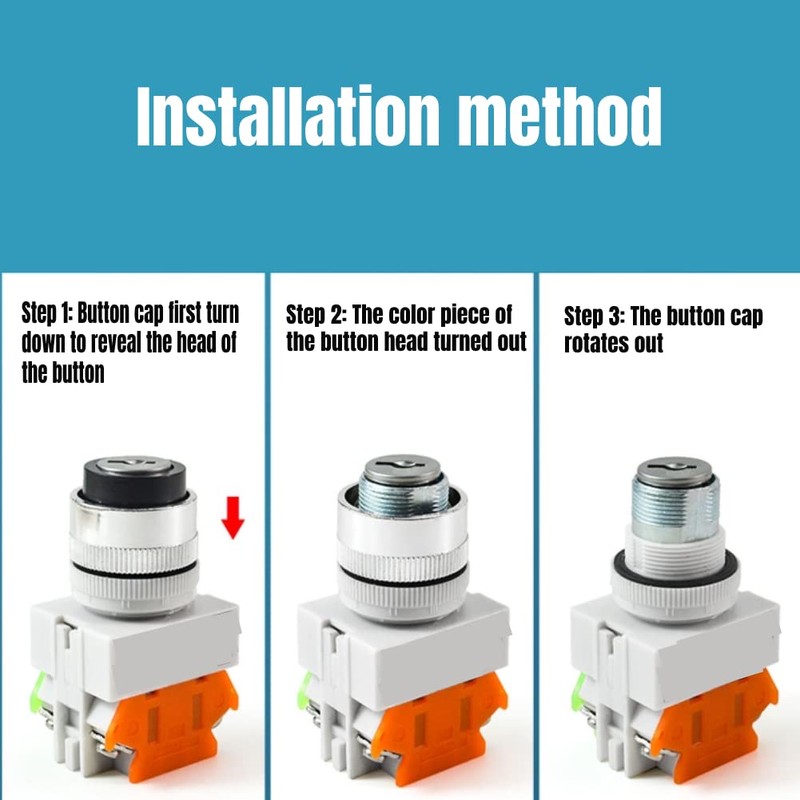 Installation method

Step 1: Button cap first turn down to reveal the head of the button

Step 2: The color piece of the button head turned out

Step 3: The button cap rotates out