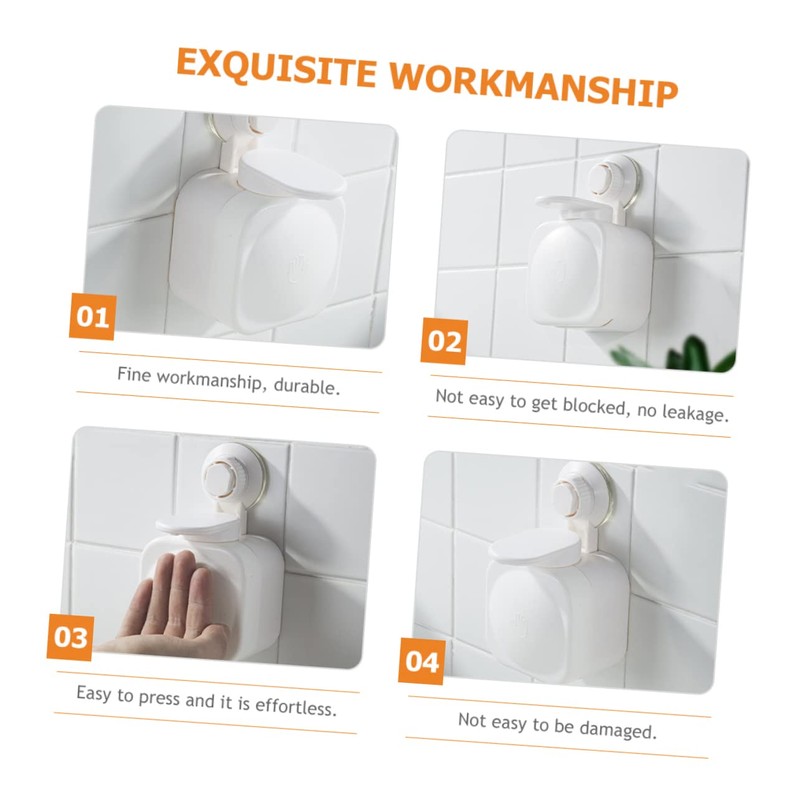 EXQUISITE WORKMANSHIP

01

Fine workmanship, durable.

02

Not easy to get blocked, no leakage.

03

Easy to press and it is effortless.

04

Not easy to be damaged.