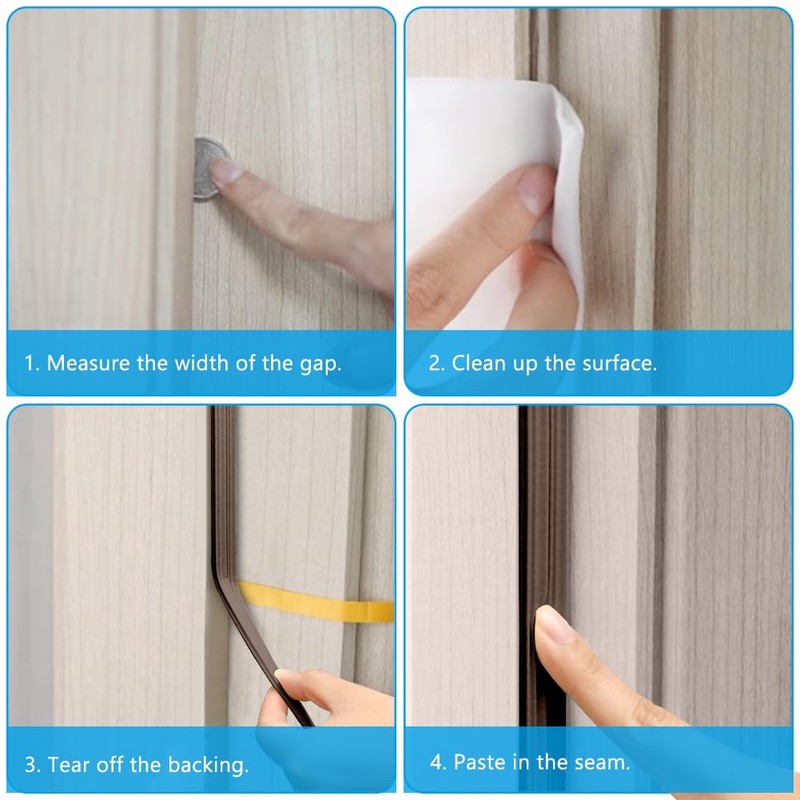 1. Measure the width of the gap.

2. Clean up the surface.

3. Tear off the backing.

4. Paste in the seam.