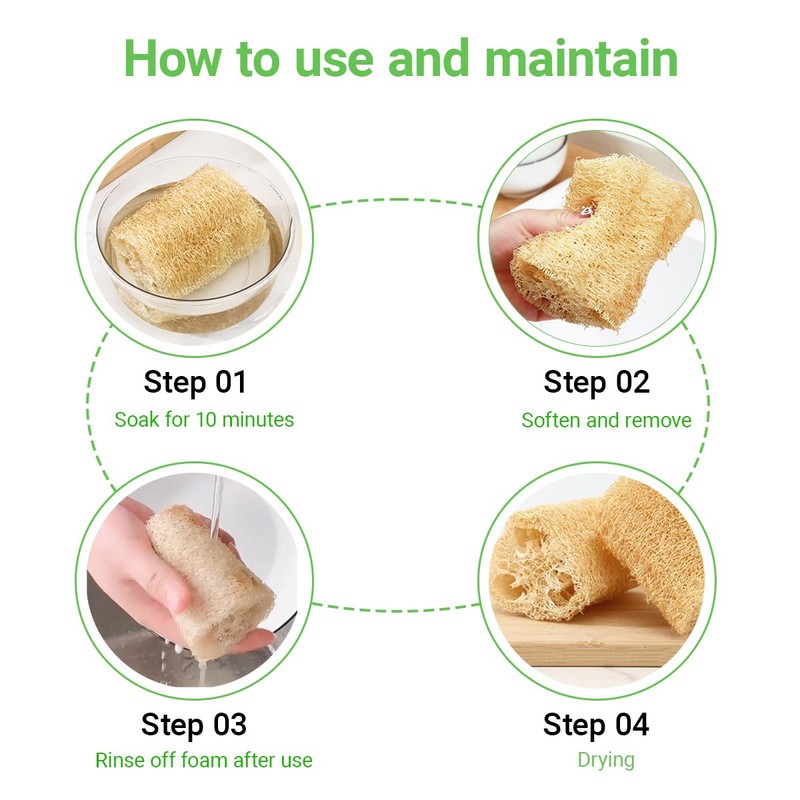 How to use and maintain

Step 01
Soak for 10 minutes

Step 02
Soften and remove

Step 03
Rinse off foam after use

Step 04
Drying