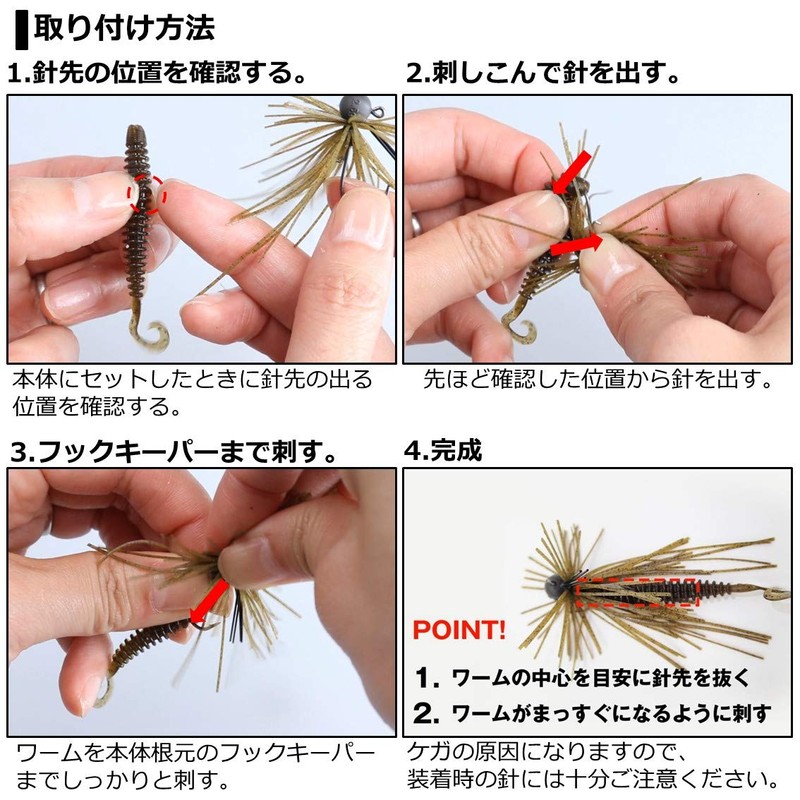 取り付け方法

1.針先の位置を確認する。

本体にセットしたときに針先の出る位置を確認する。

2.刺しこんで針を出す。

先ほど確認した位置から針を出す。

3.フックキーパーまで刺す。

ワームを本体根元のフックキーパーまでしっかりと刺す。

4.完成

POINT!

1. ワームの中心を目安に針先を抜く

2. ワームがまっすぐになるように刺す

ケガの原因になりますので、装着時の針には十分ご注意ください。