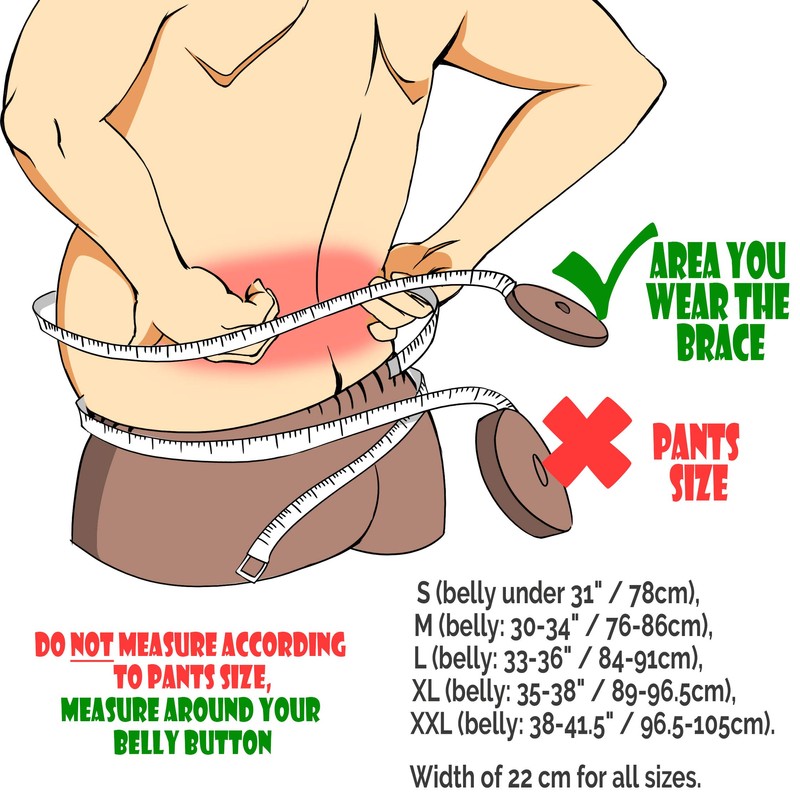 AREA YOU WEAR THE BRACE

PANTS SIZE

DO NOT MEASURE ACCORDING TO PANTS SIZE, MEASURE AROUND YOUR BELLY BUTTON

S (belly under 31" / 78cm),
M (belly: 30-34" / 76-86cm),
L (belly: 33-36" / 84-91cm),
XL (belly: 35-38" / 89-96.5cm),
XXL (belly: 38-41.5" / 96.5-105cm).

Width of 22 cm for all sizes.