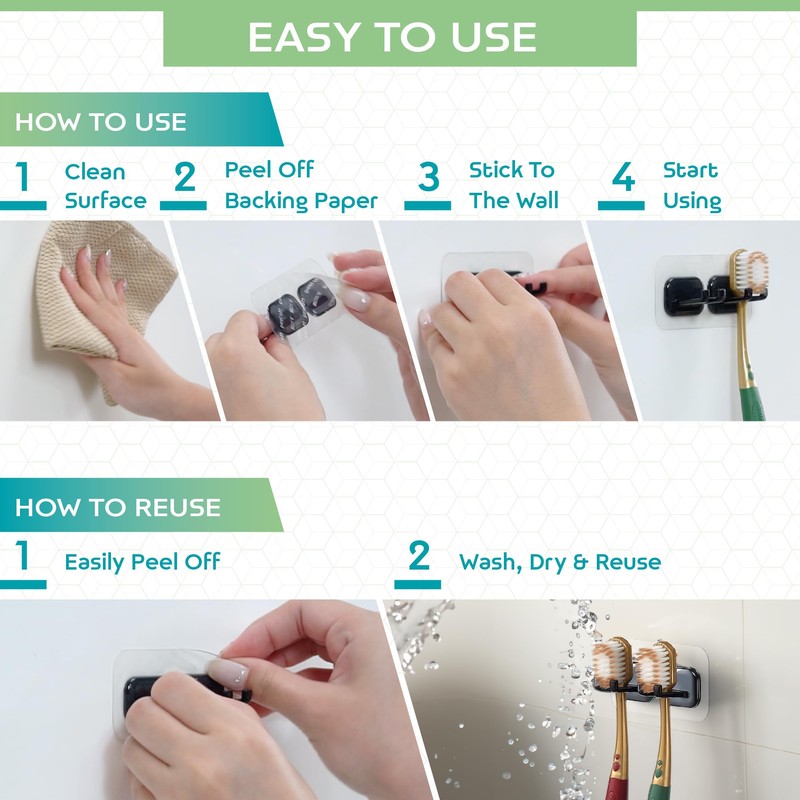 EASY TO USE

HOW TO USE

1 Clean Surface

2 Peel Off Backing Paper

3 Stick To The Wall

4 Start Using

HOW TO REUSE

1 Easily Peel Off

2 Wash, Dry & Reuse