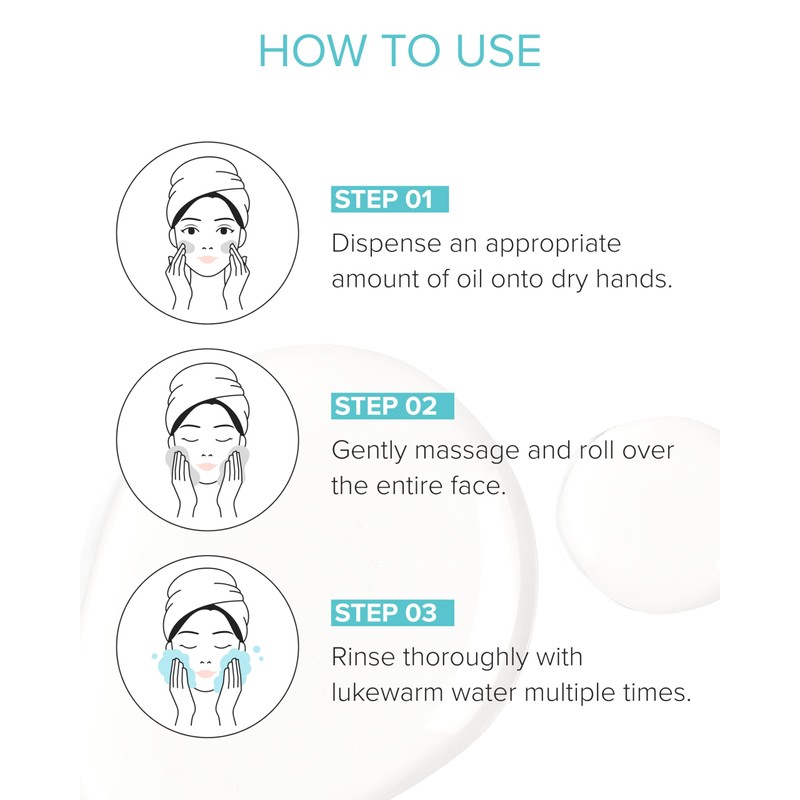 HOW TO USE

STEP 01

Dispense an appropriate amount of oil onto dry hands.

STEP 02

Gently massage and roll over the entire face.

STEP 03

Rinse thoroughly with lukewarm water multiple times.