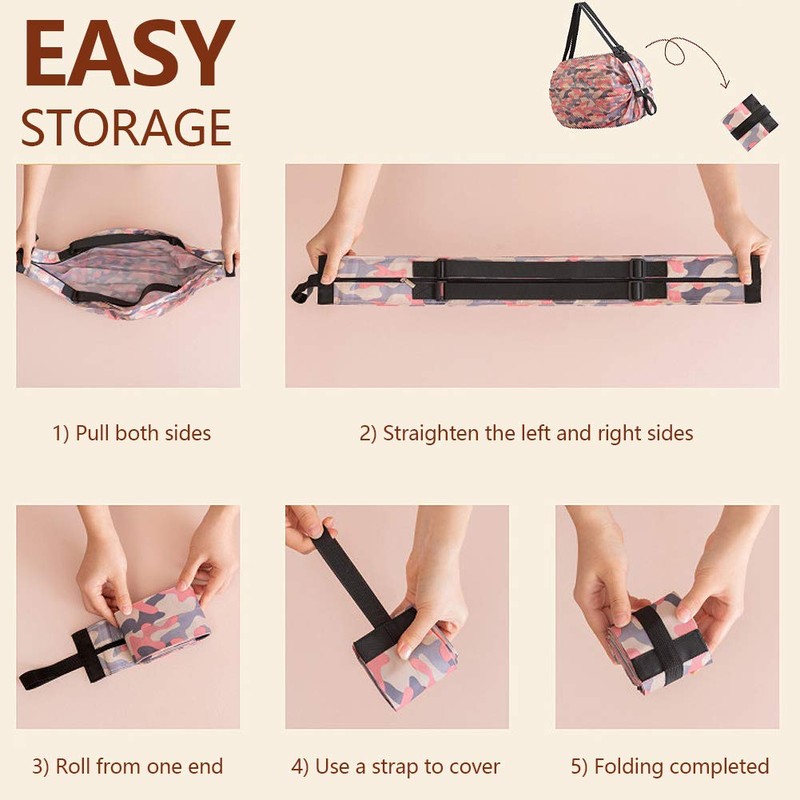 EASY
STORAGE

1) Pull both sides

2) Straighten the left and right sides

3) Roll from one end

4) Use a strap to cover

5) Folding completed