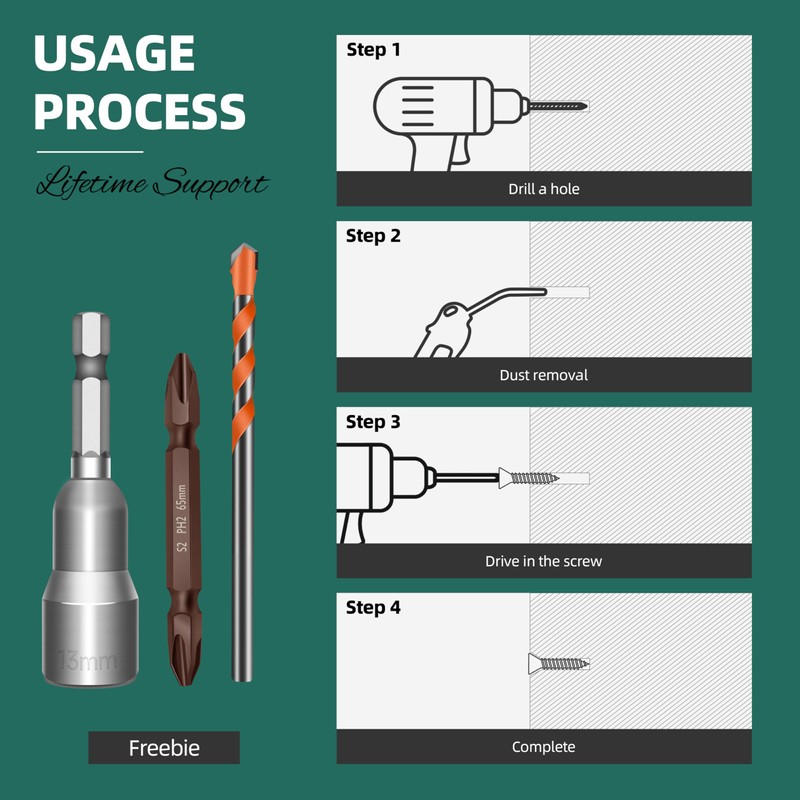 USAGE PROCESS

Lifetime Support

13mm

S2 PH2 65mm

Freebie

Step 1

Drill a hole

Step 2

Dust removal

Step 3

Drive in the screw

Step 4

Complete