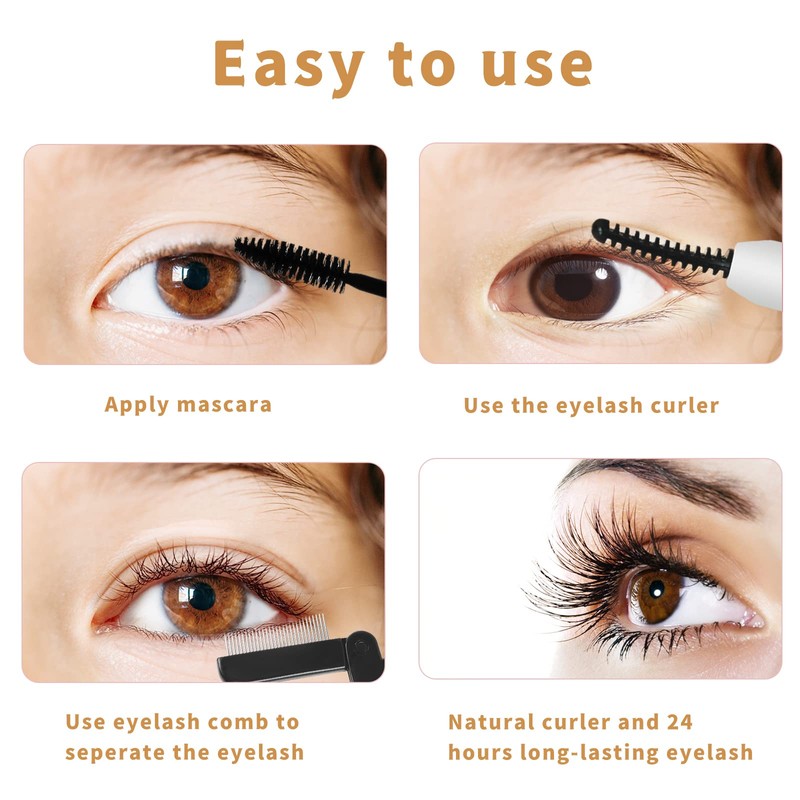 Easy to use

Apply mascara

Use the eyelash curler

Use eyelash comb to seperate the eyelash

Natural curler and 24 hours long-lasting eyelash