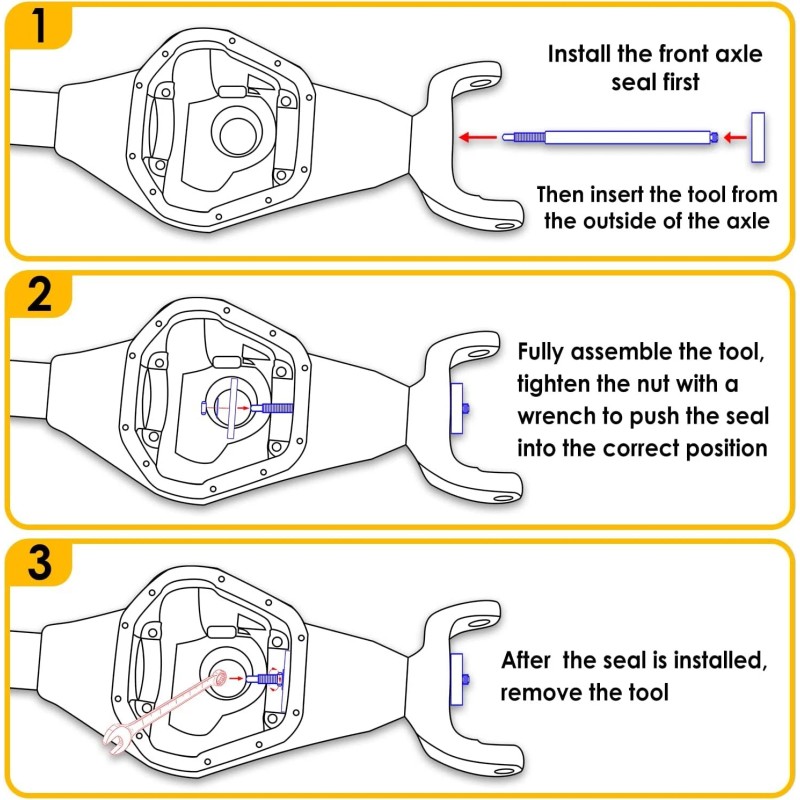 1

Install the front axle seal first

Then insert the tool from the outside of the axle

2

Fully assemble the tool, tighten the nut with a wrench to push the seal into the correct position

3

After the seal is installed, remove the tool