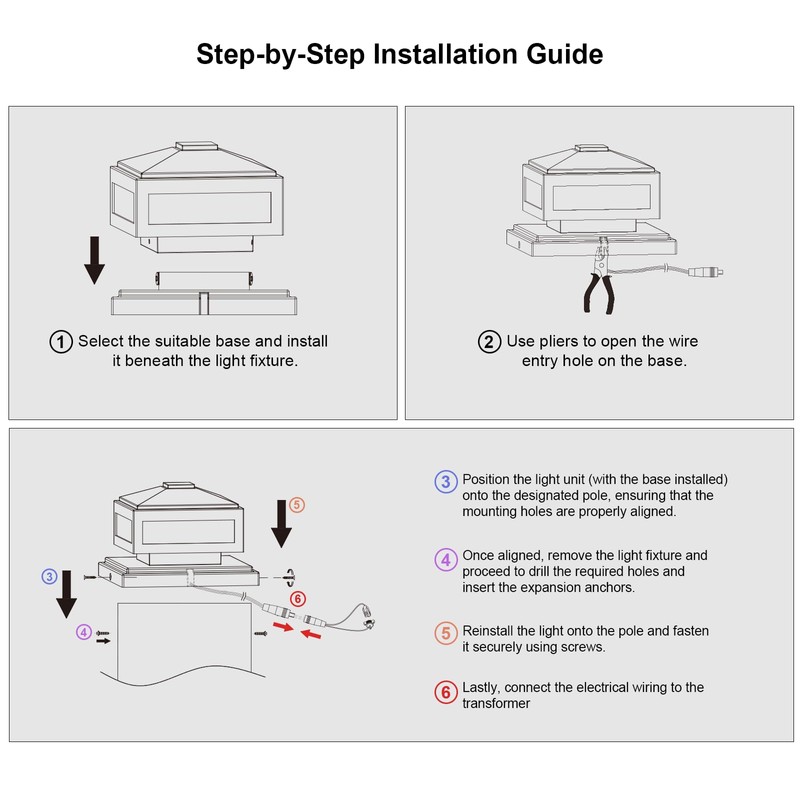 Step-by-Step Installation Guide

1 Select the suitable base and install it beneath the light fixture.

2 Use pliers to open the wire entry hole on the base.

5

3

6

4

3 Position the light unit (with the base installed) onto the designated pole, ensuring that the mounting holes are properly aligned.

4 Once aligned, remove the light fixture and proceed to drill the required holes and insert the expansion anchors.

5 Reinstall the light onto the pole and fasten it securely using screws.

6 Lastly, connect the electrical wiring to the transformer