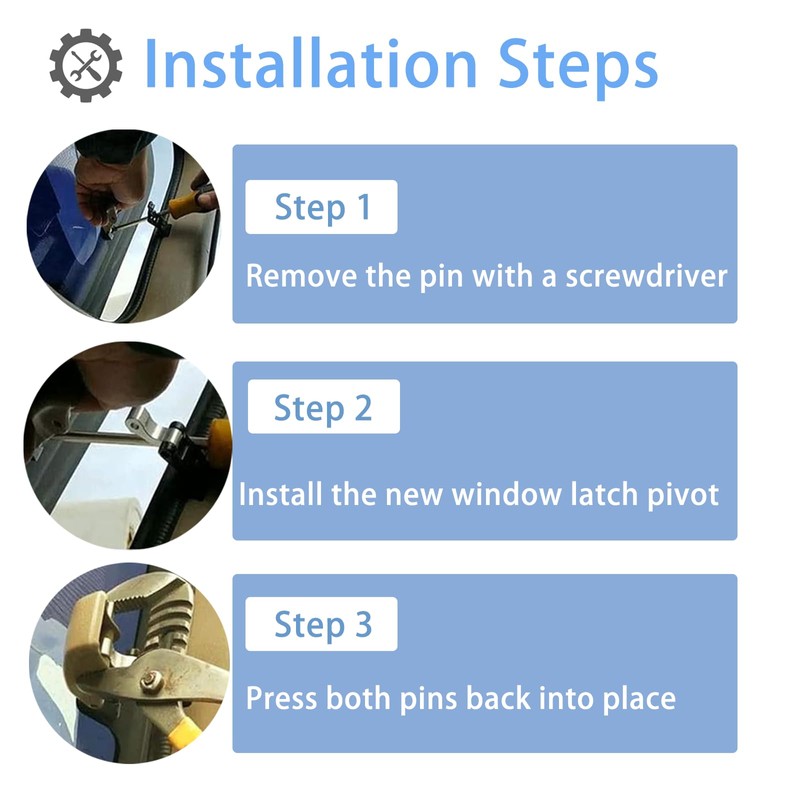 Installation Steps

Step 1

Remove the pin with a screwdriver

Step 2

Install the new window latch pivot

Step 3

Press both pins back into place