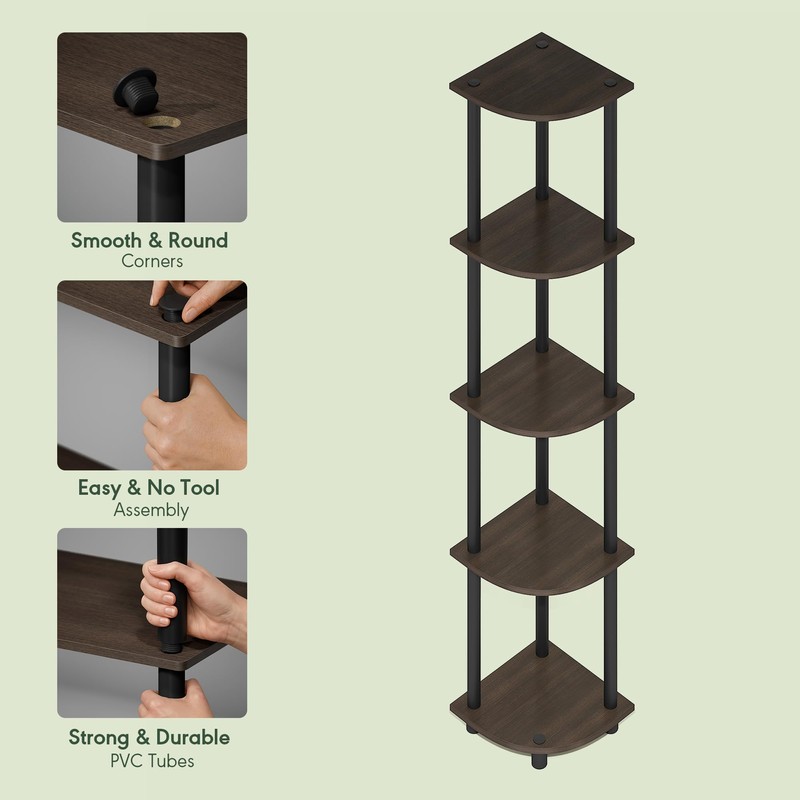 Smooth & Round
Corners

Easy & No Tool
Assembly

Strong & Durable
PVC Tubes