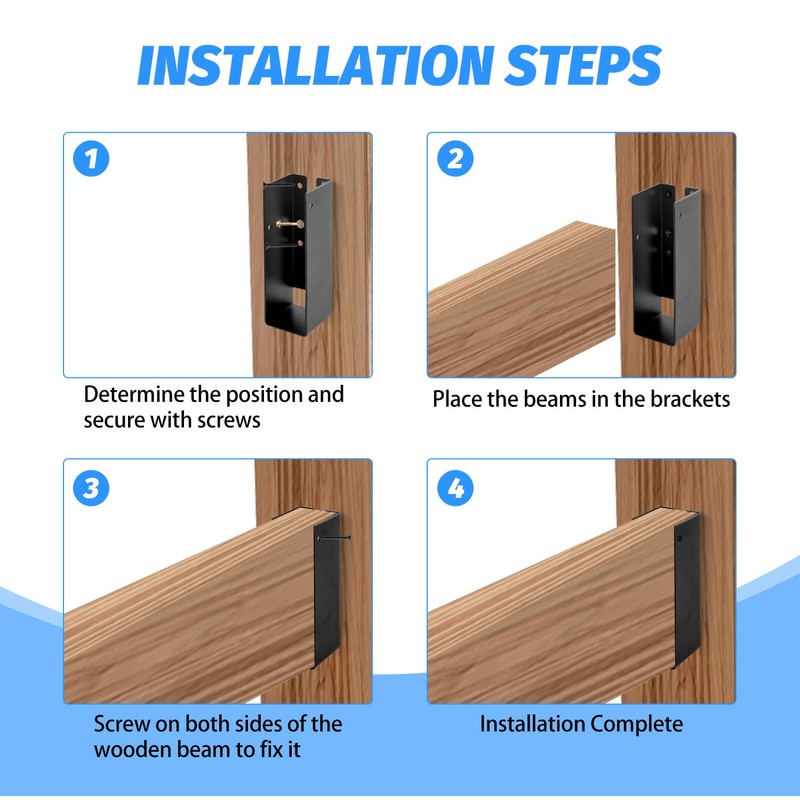 INSTALLATION STEPS

1

Determine the position and secure with screws

2

Place the beams in the brackets

3

Screw on both sides of the wooden beam to fix it

4

Installation Complete