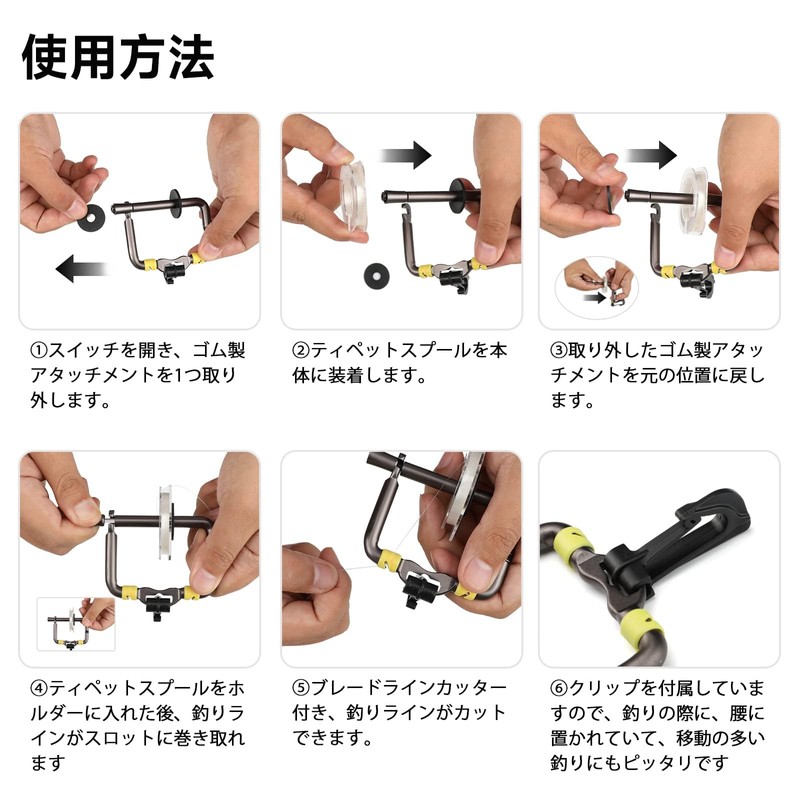 使用方法

①スイッチを開き、ゴム製アタッチメントを1つ取り外します。

②ティペットスプールを本体に装着します。

③取り外したゴム製アタッチメントを元の位置に戻します。

④ティペットスプールをホルダーに入れた後、釣りラインがスロットに巻き取れます

⑤ブレードラインカッター付き、釣りラインがカットできます。

⑥クリップを付属していますので、釣りの際に、腰に置かれていて、移動の多い釣りにもピッタリです