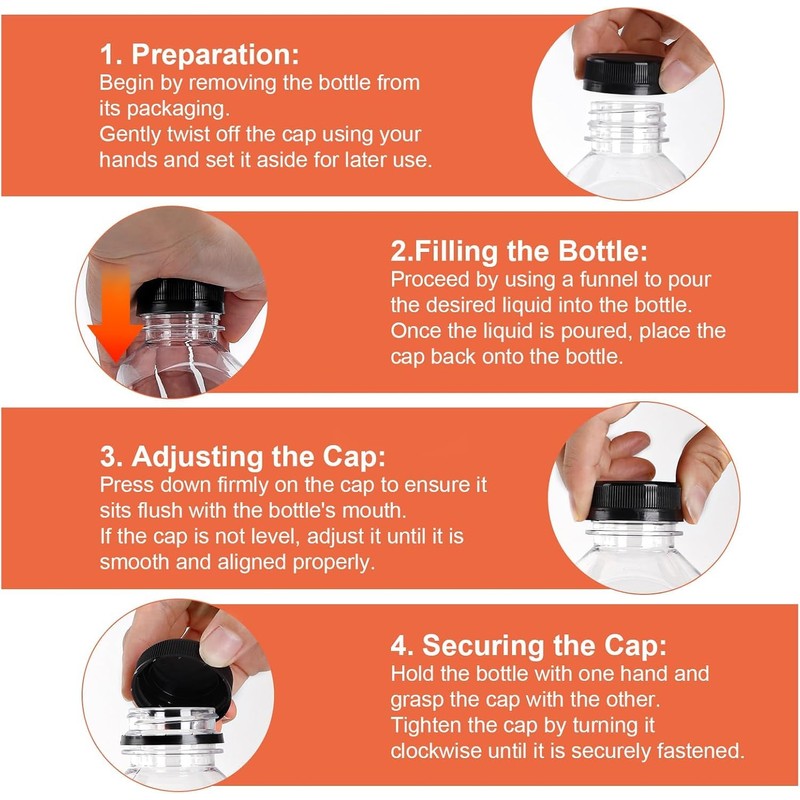 1. Preparation:
Begin by removing the bottle from its packaging.
Gently twist off the cap using your hands and set it aside for later use.

2.Filling the Bottle:
Proceed by using a funnel to pour the desired liquid into the bottle.
Once the liquid is poured, place the cap back onto the bottle.

3. Adjusting the Cap:
Press down firmly on the cap to ensure it sits flush with the bottle's mouth.
If the cap is not level, adjust it until it is smooth and aligned properly.

4. Securing the Cap:
Hold the bottle with one hand and grasp the cap with the other.
Tighten the cap by turning it clockwise until it is securely fastened.