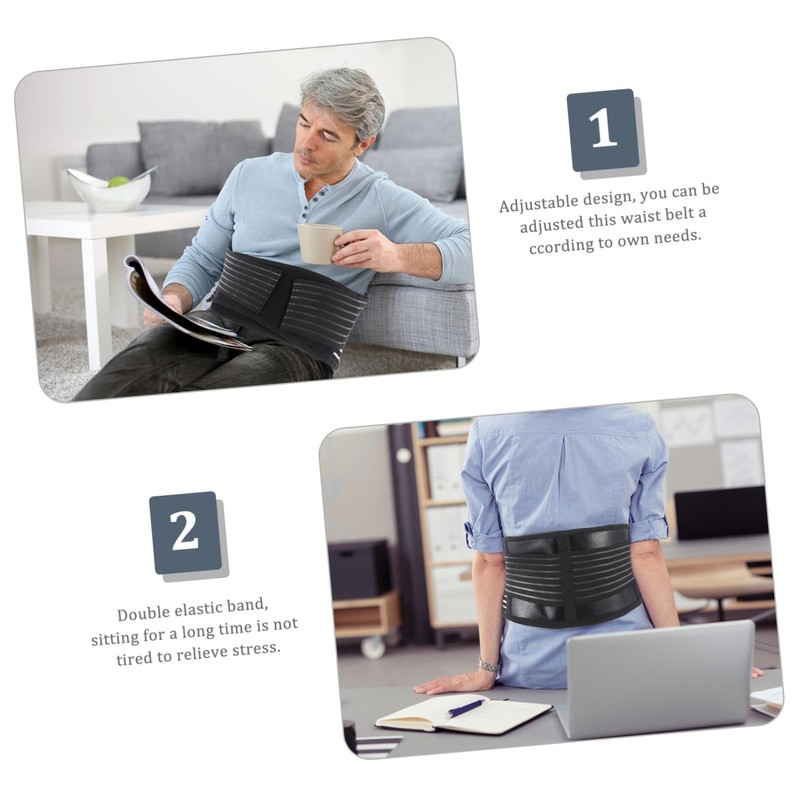 1

Adjustable design, you can be adjusted this waist belt a ccording to own needs.

2

Double elastic band, sitting for a long time is not tired to relieve stress.