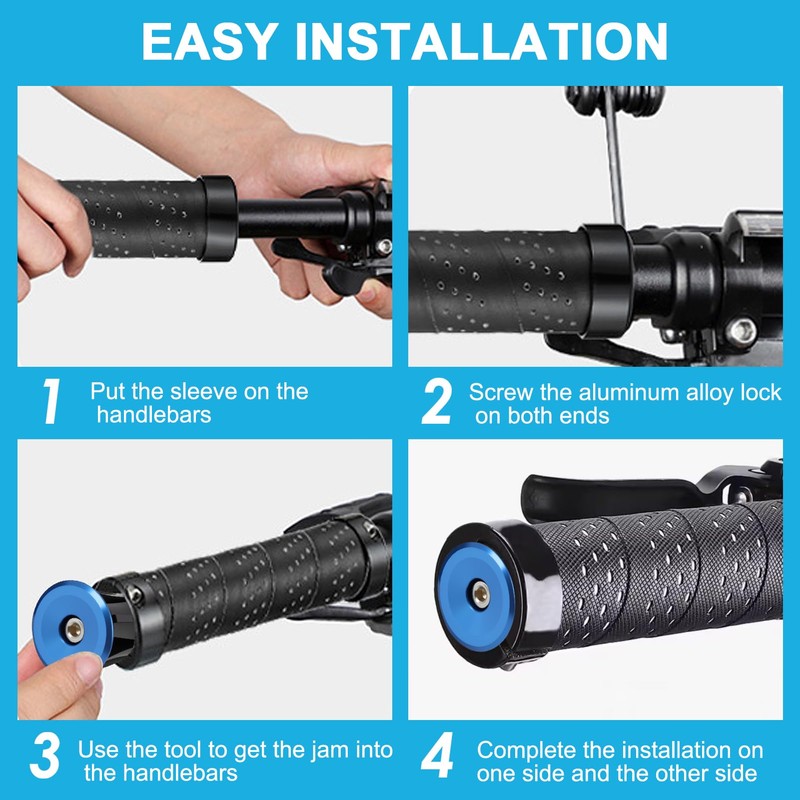 EASY INSTALLATION

1 Put the sleeve on the handlebars

2 Screw the aluminum alloy lock on both ends

3 Use the tool to get the jam into the handlebars

4 Complete the installation on one side and the other side