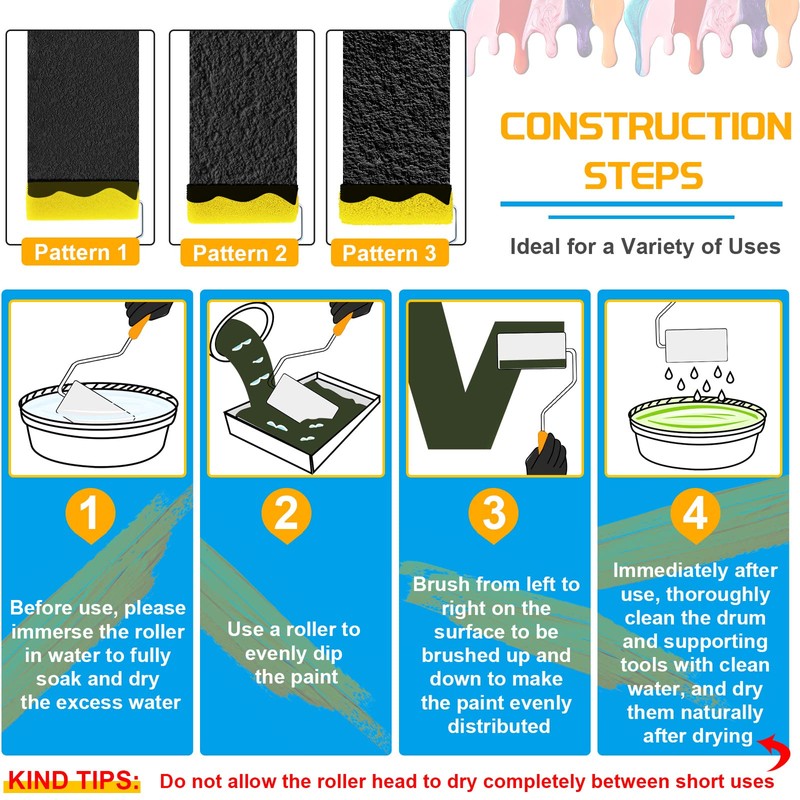 Pattern 1

Pattern 2

Pattern 3

CONSTRUCTION STEPS

Ideal for a Variety of Uses

1

Before use, please immerse the roller in water to fully soak and dry the excess water

2

Use a roller to evenly dip the paint

3

Brush from left to right on the surface to be brushed up and down to make the paint evenly distributed

4

Immediately after use, thoroughly clean the drum and supporting tools with clean water, and dry them naturally after drying

KIND TIPS: Do not allow the roller head to dry completely between short uses