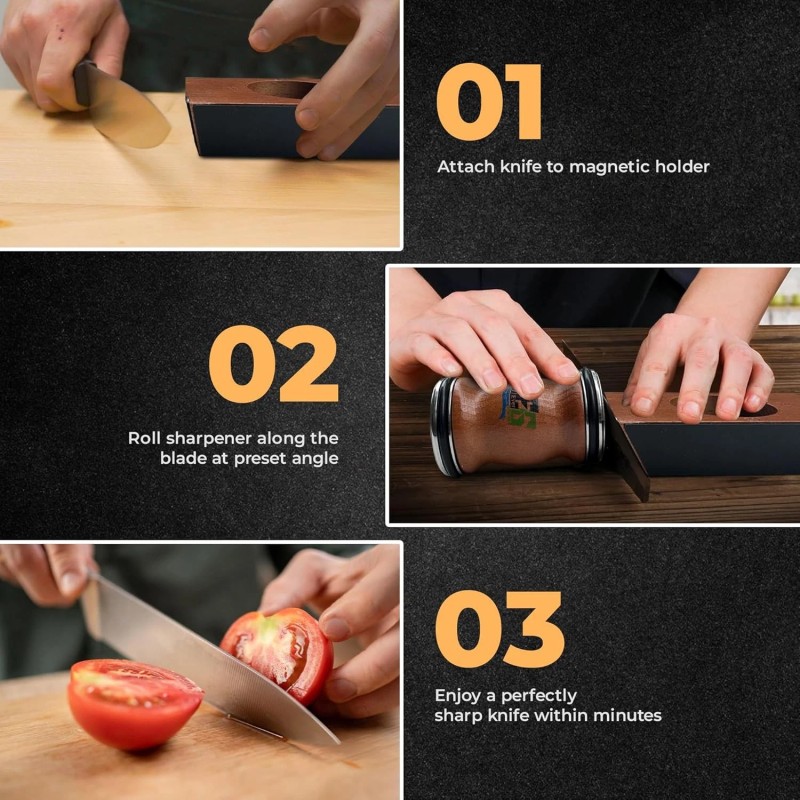 01

Attach knife to magnetic holder

02

Roll sharpener along the blade at preset angle

03

Enjoy a perfectly sharp knife within minutes