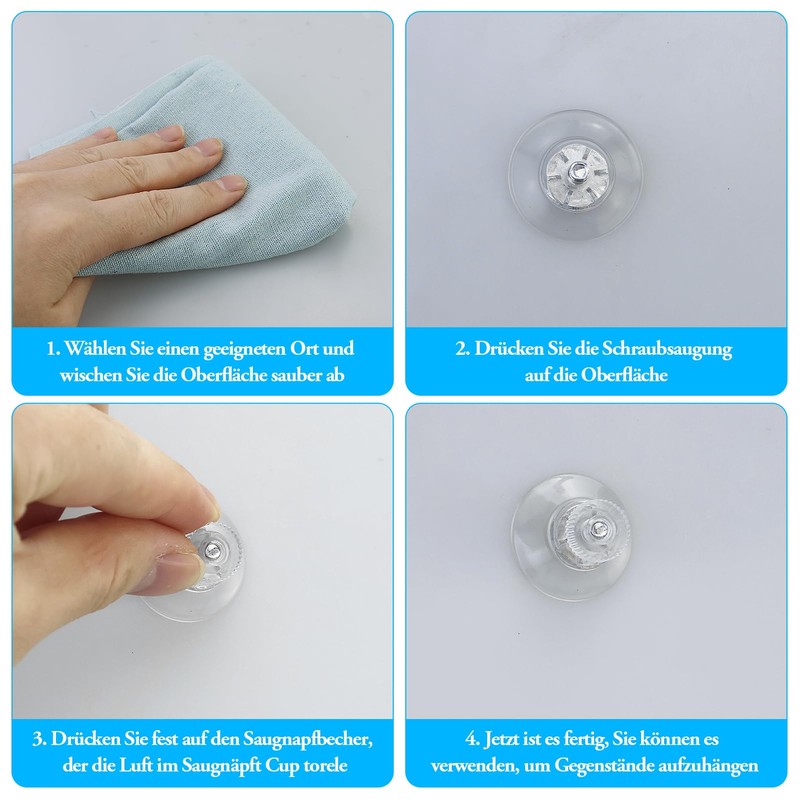 1. Wählen Sie einen geeigneten Ort und wischen Sie die Oberfläche sauber ab

2. Drücken Sie die Schraubsaugung auf die Oberfläche

3. Drücken Sie fest auf den Saugnapfbecher, der die Luft im Saugnäpft Cup torele

4. Jetzt ist es fertig, Sie können es verwenden, um Gegenstände aufzuhängen