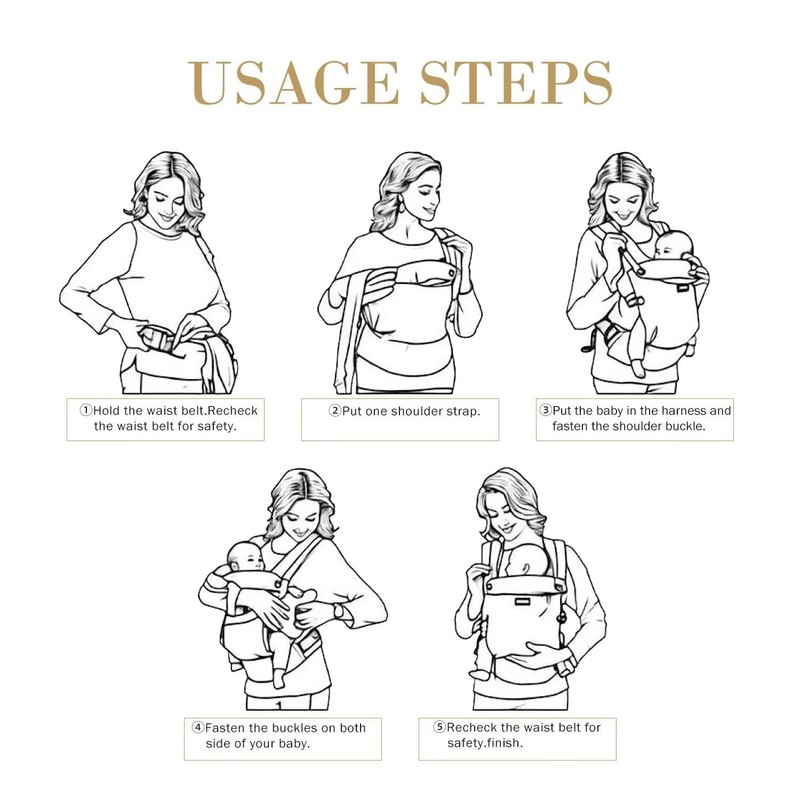 USAGE STEPS

①Hold the waist belt.Recheck the waist belt for safety.

②Put one shoulder strap.

③Put the baby in the harness and fasten the shoulder buckle.

④Fasten the buckles on both side of your baby.

⑤Recheck the waist belt for safety.finish.