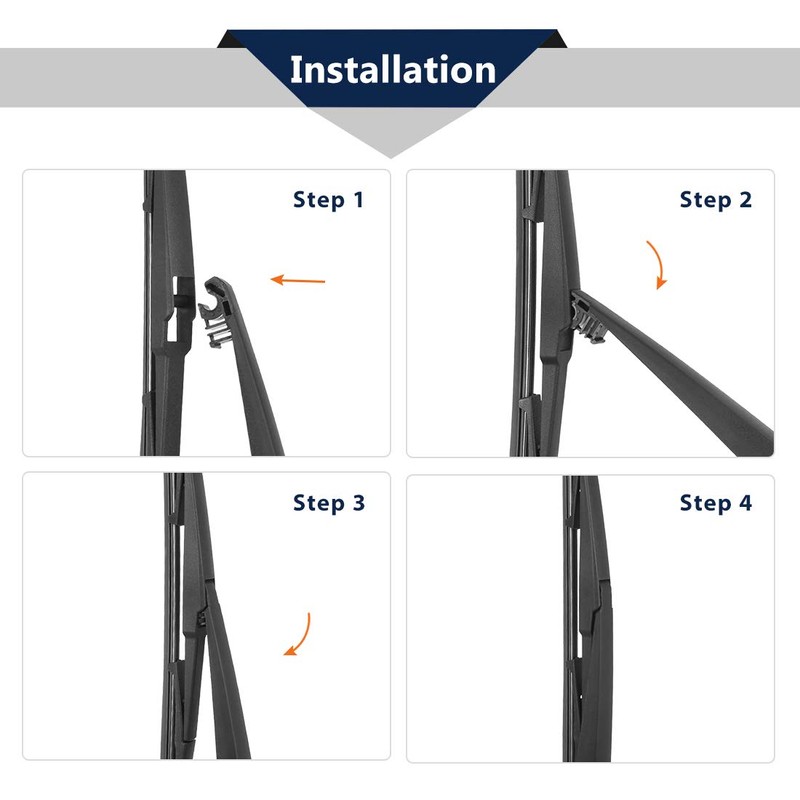 Installation

Step 1

Step 2

Step 3

Step 4